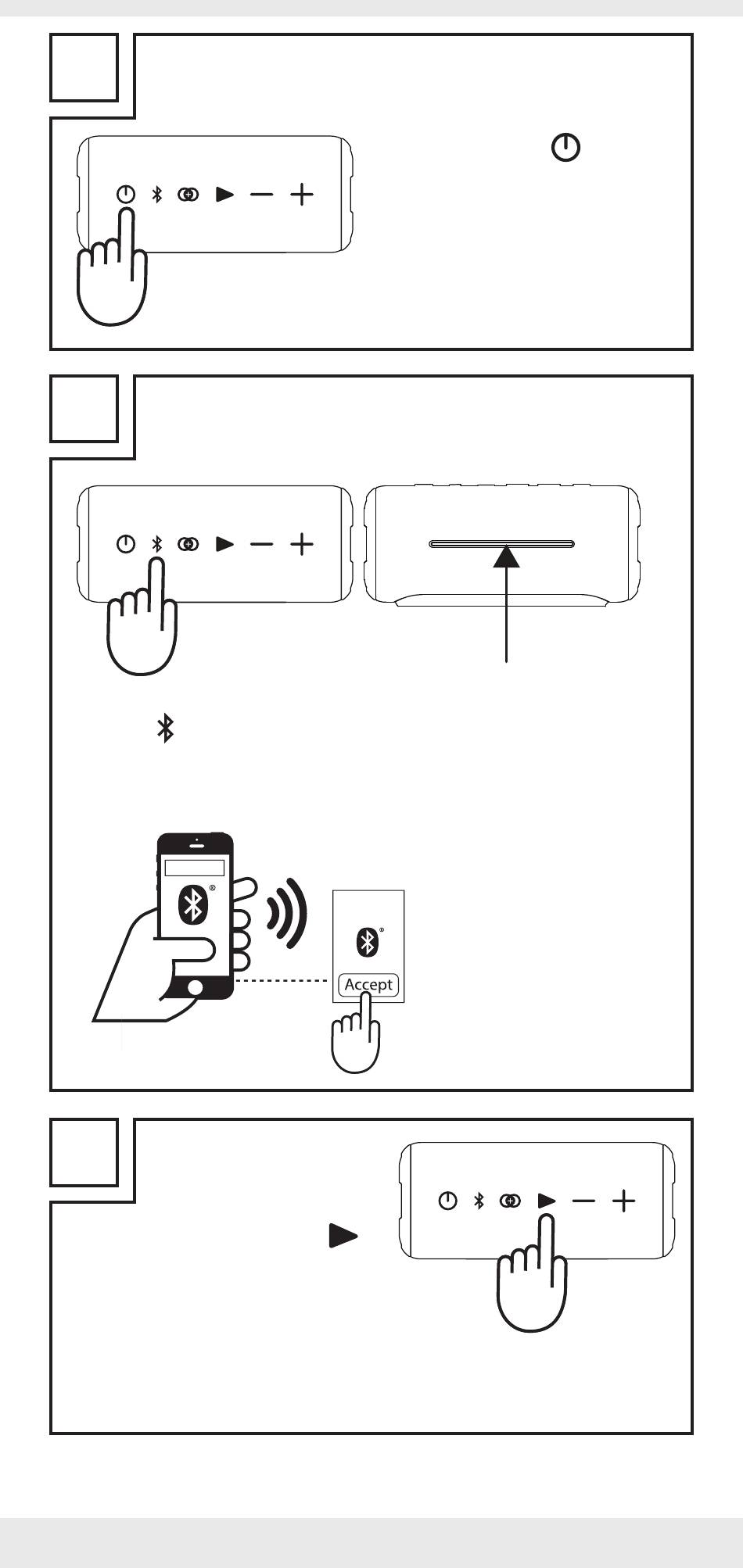 Accept