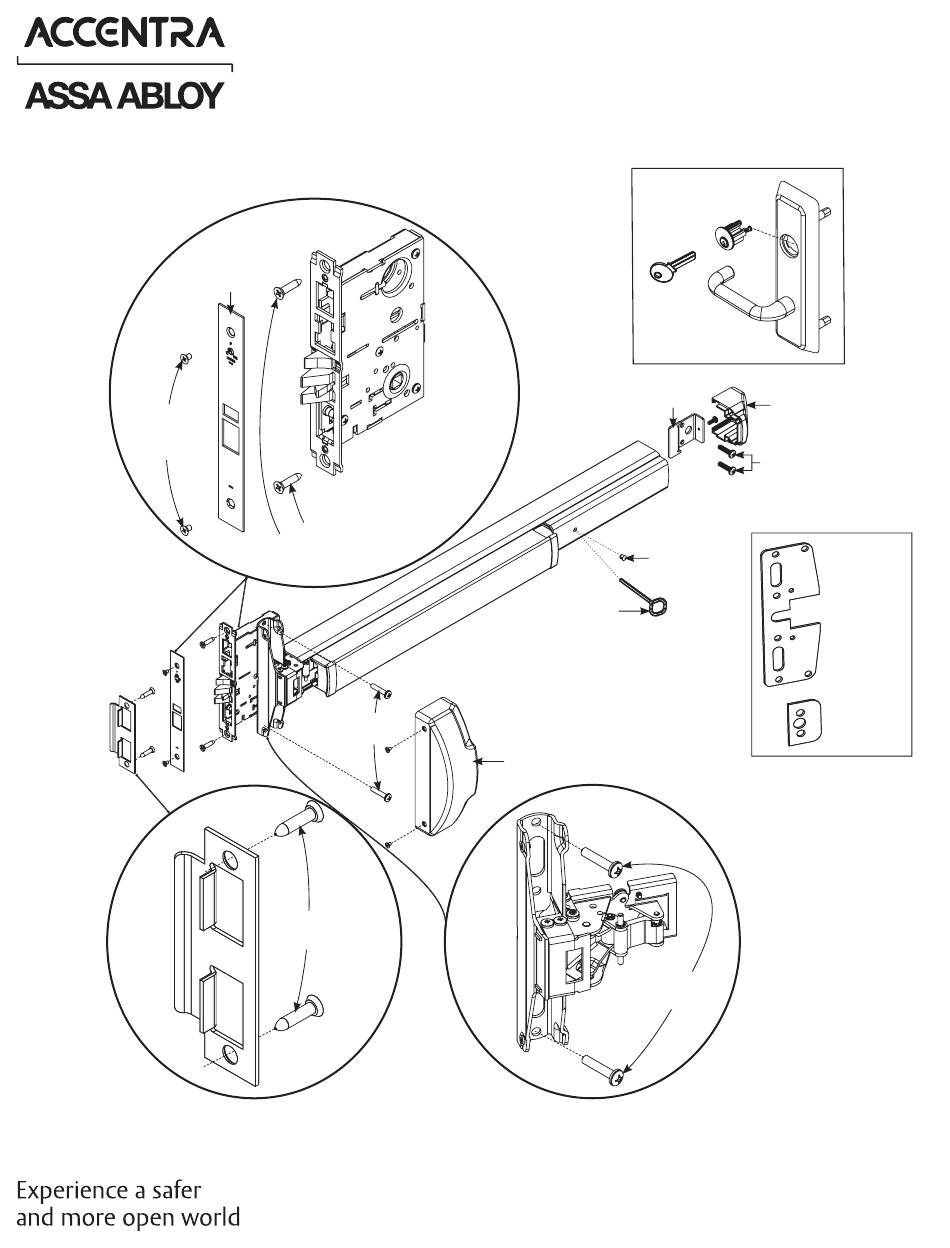 ACCENTRA
ASSA ABLOY

Experience a safer and more open world