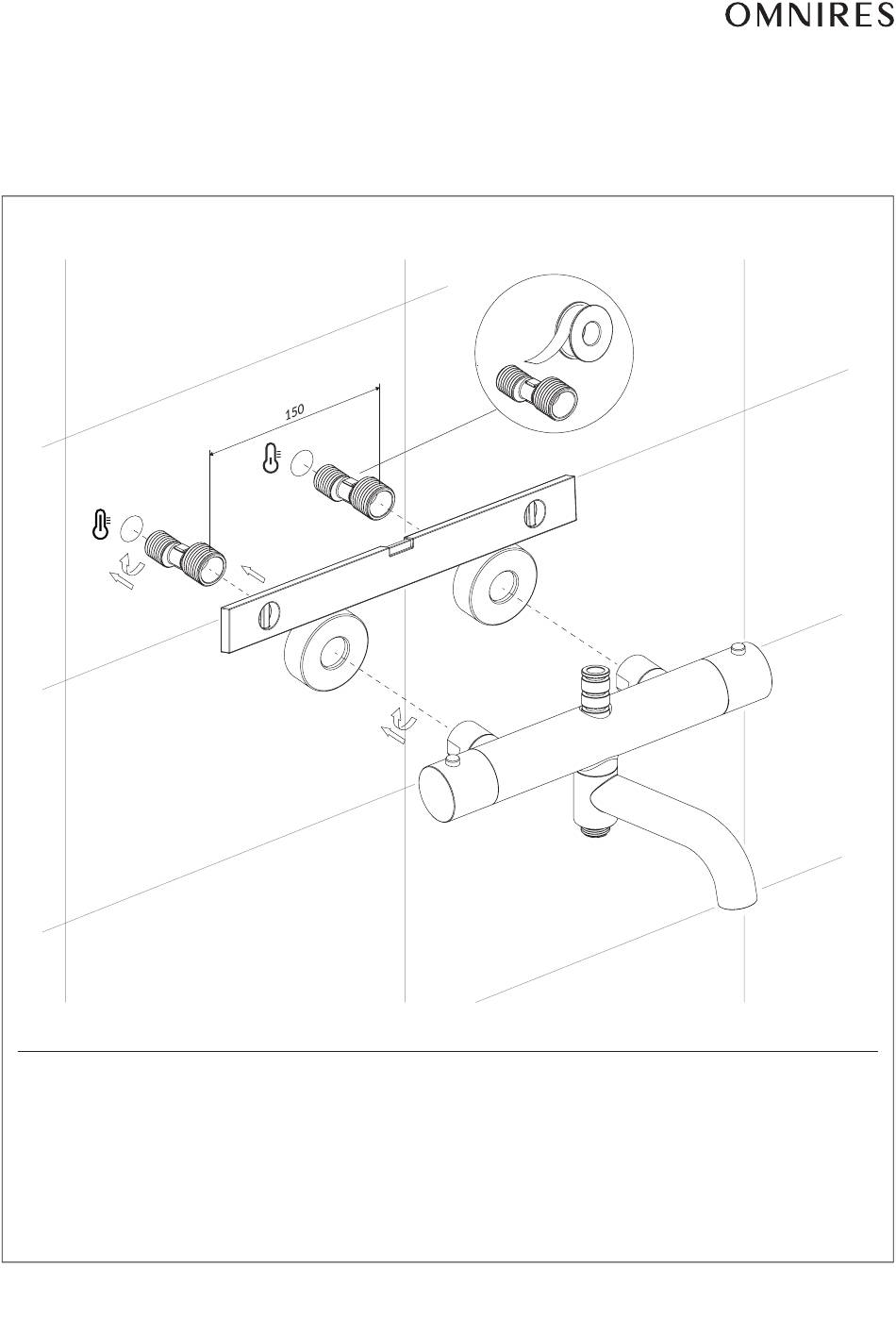 OMNIRES

150