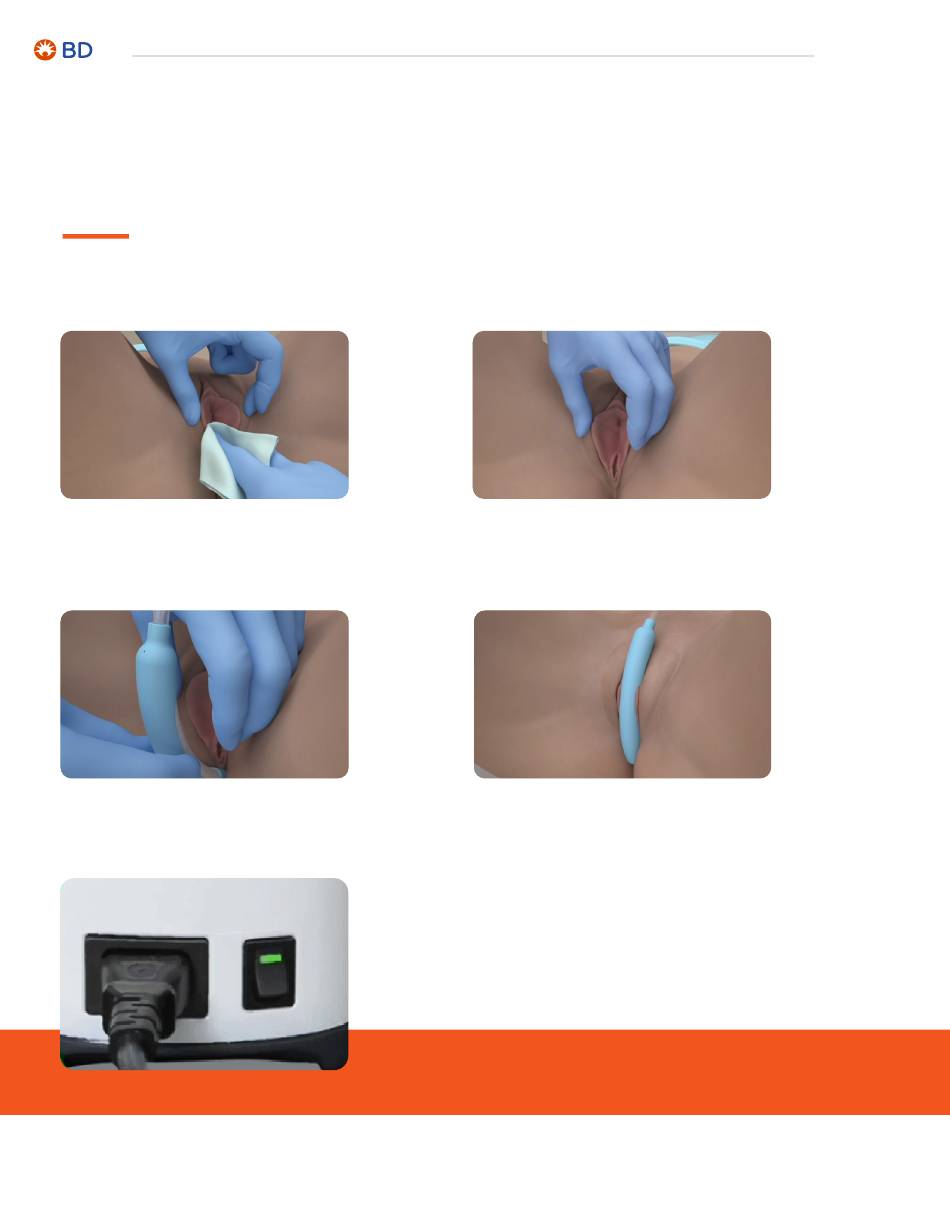 BD