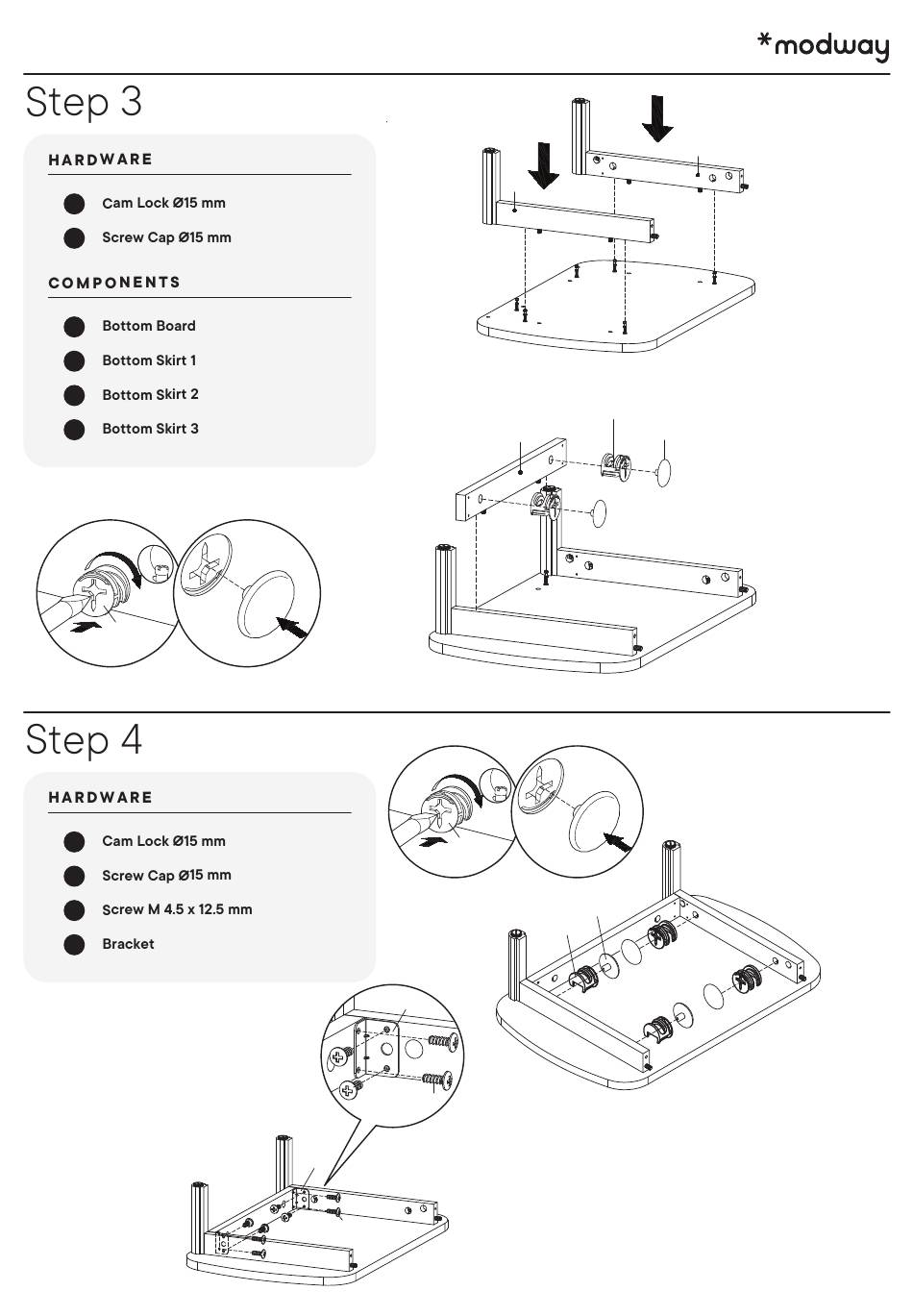 *modway

Step 3

HARDWARE

Cam Lock Ø15 mm

Screw Cap Ø15 mm

COMPONENTS

Bottom Board

Bottom Skirt 1

Bottom Skirt 2

Bottom Skirt 3

Step 4

HARDWARE

Cam Lock Ø15 mm

Screw Cap Ø15 mm

Screw M 4.5 x 12.5 mm

Bracket