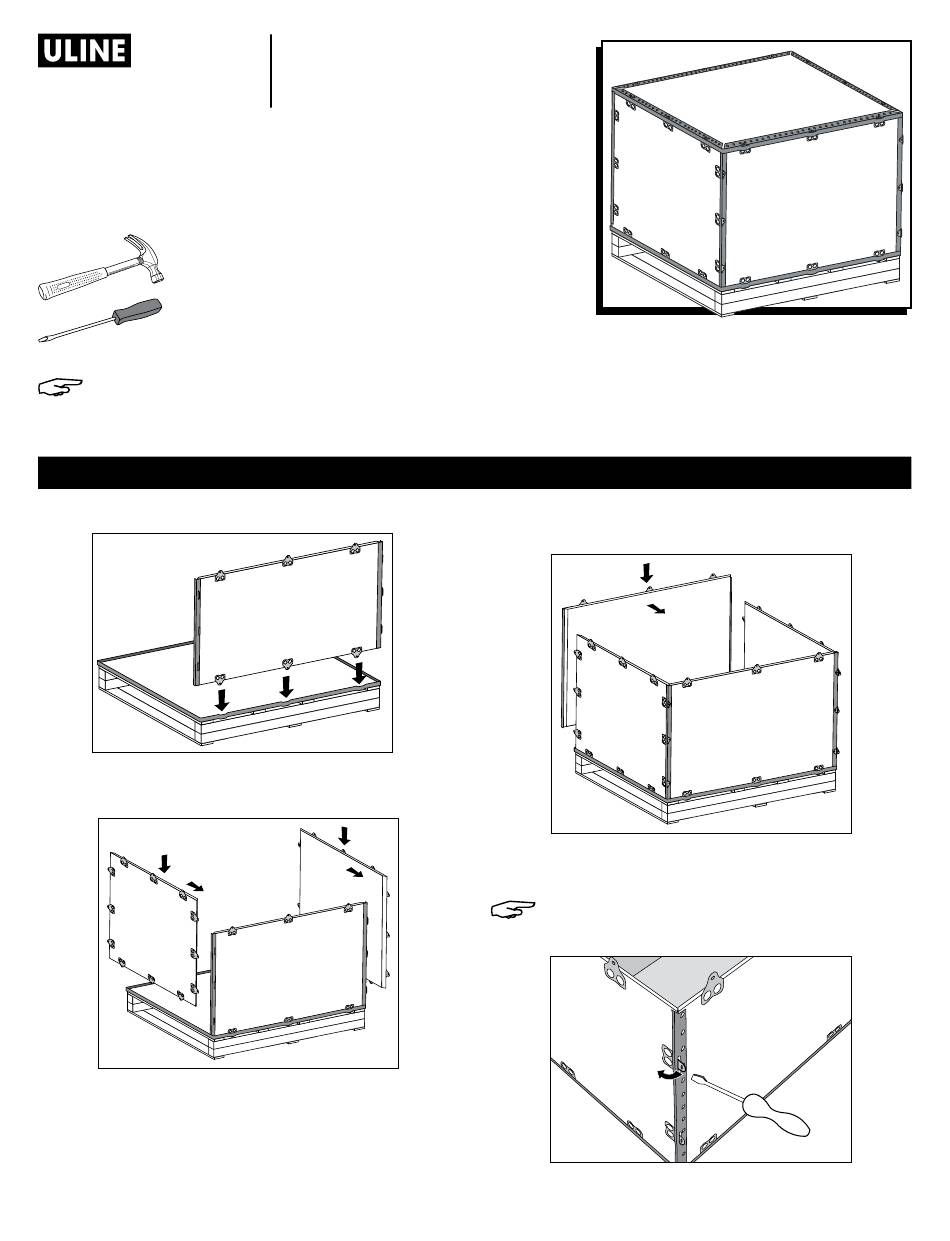 ULINE