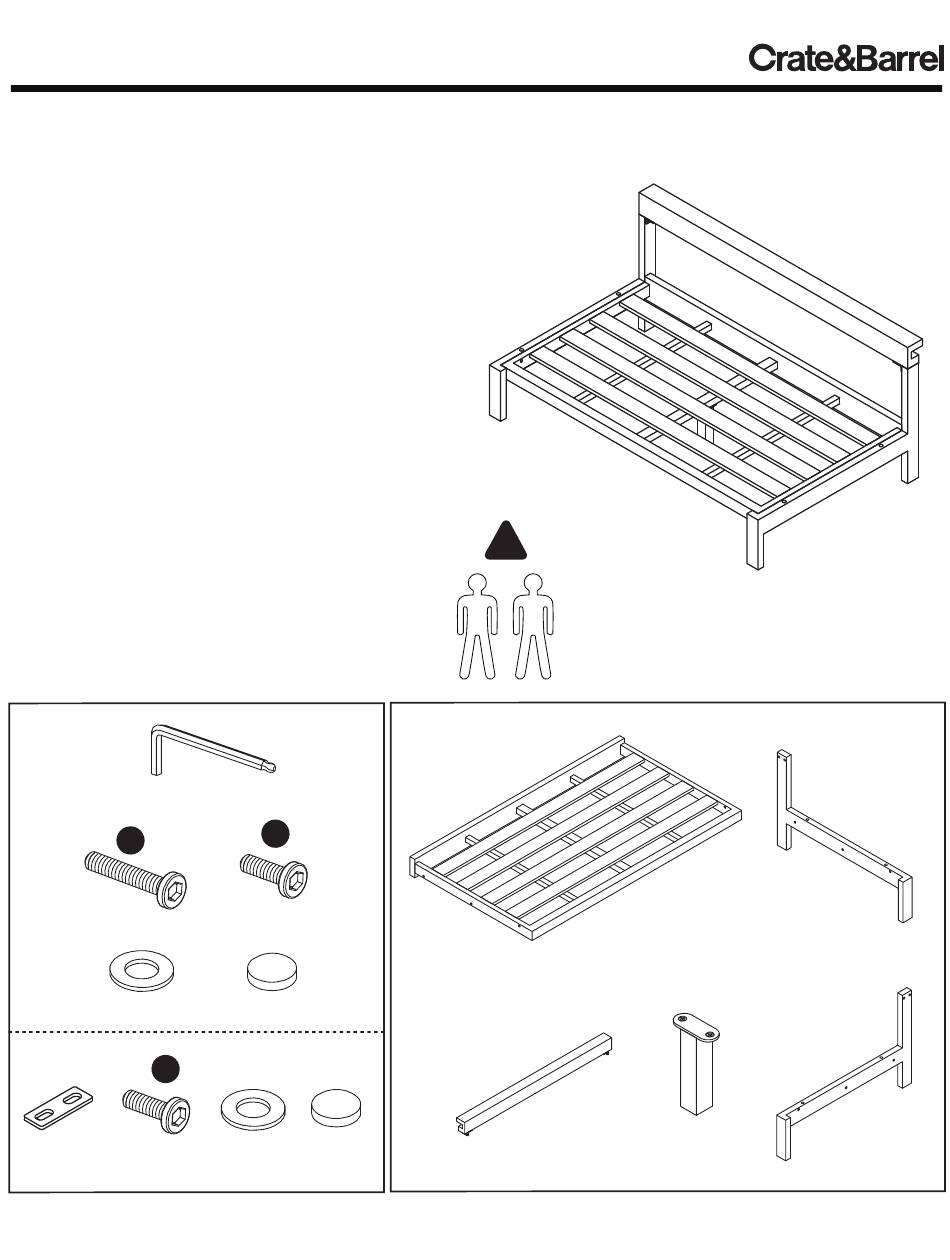 Crate&Barrel