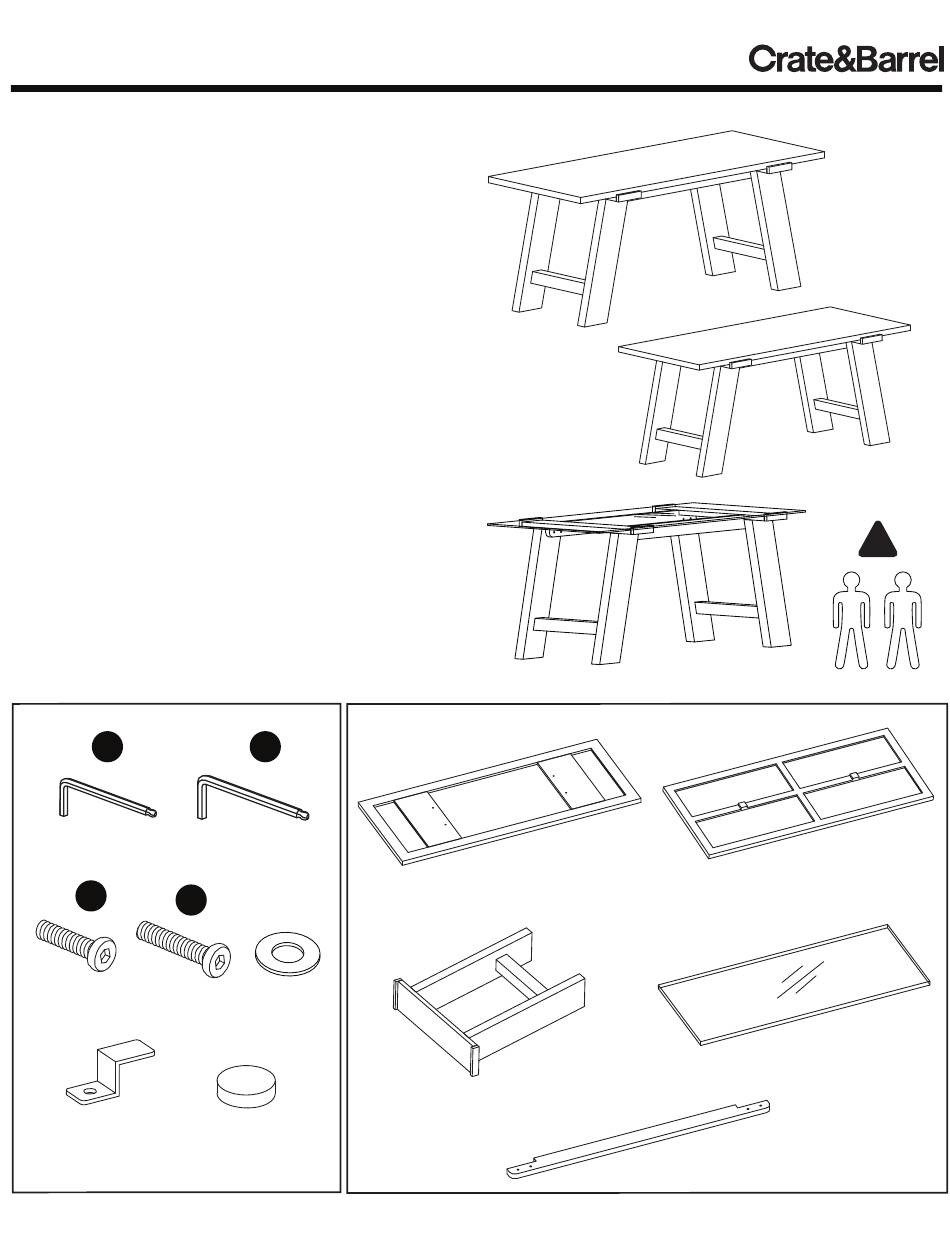 Crate&Barrel