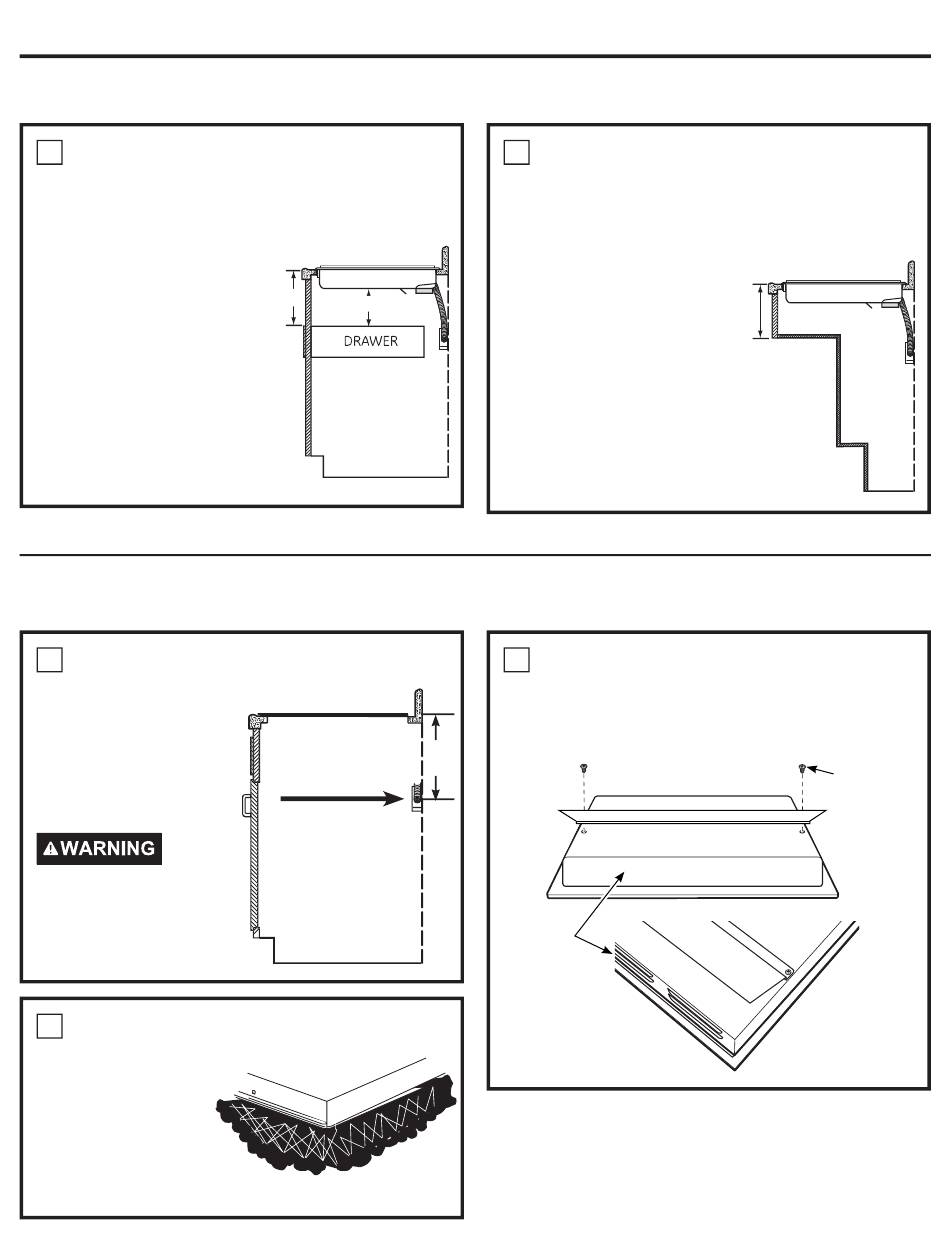 DRAWER

WARNING