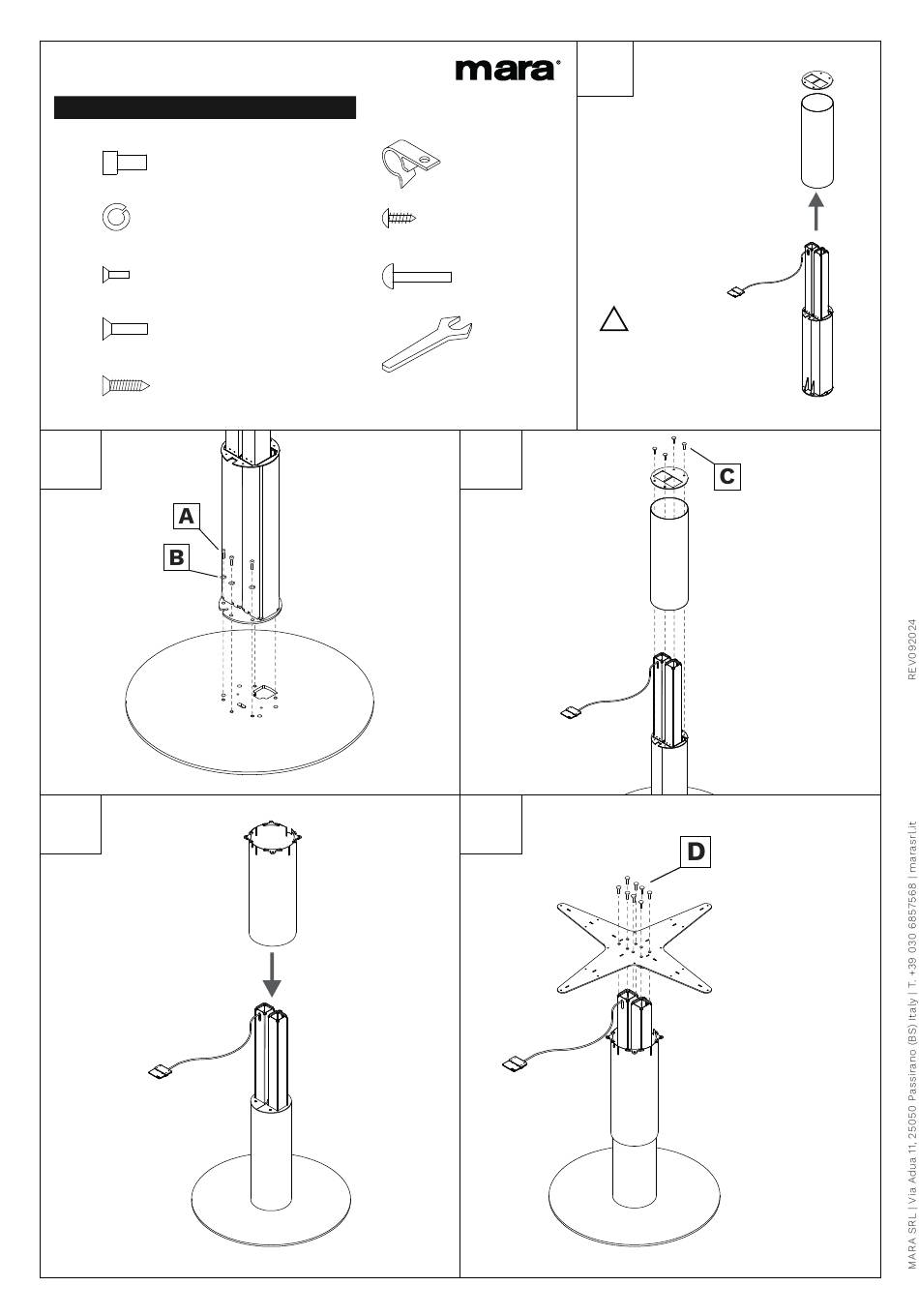 mara®

A

B

C

D

REV092024

MARA SRL | Via Adua 11, 25050 Passirano (BS) Italy | T. +39 030 6857568 | marasrl.it