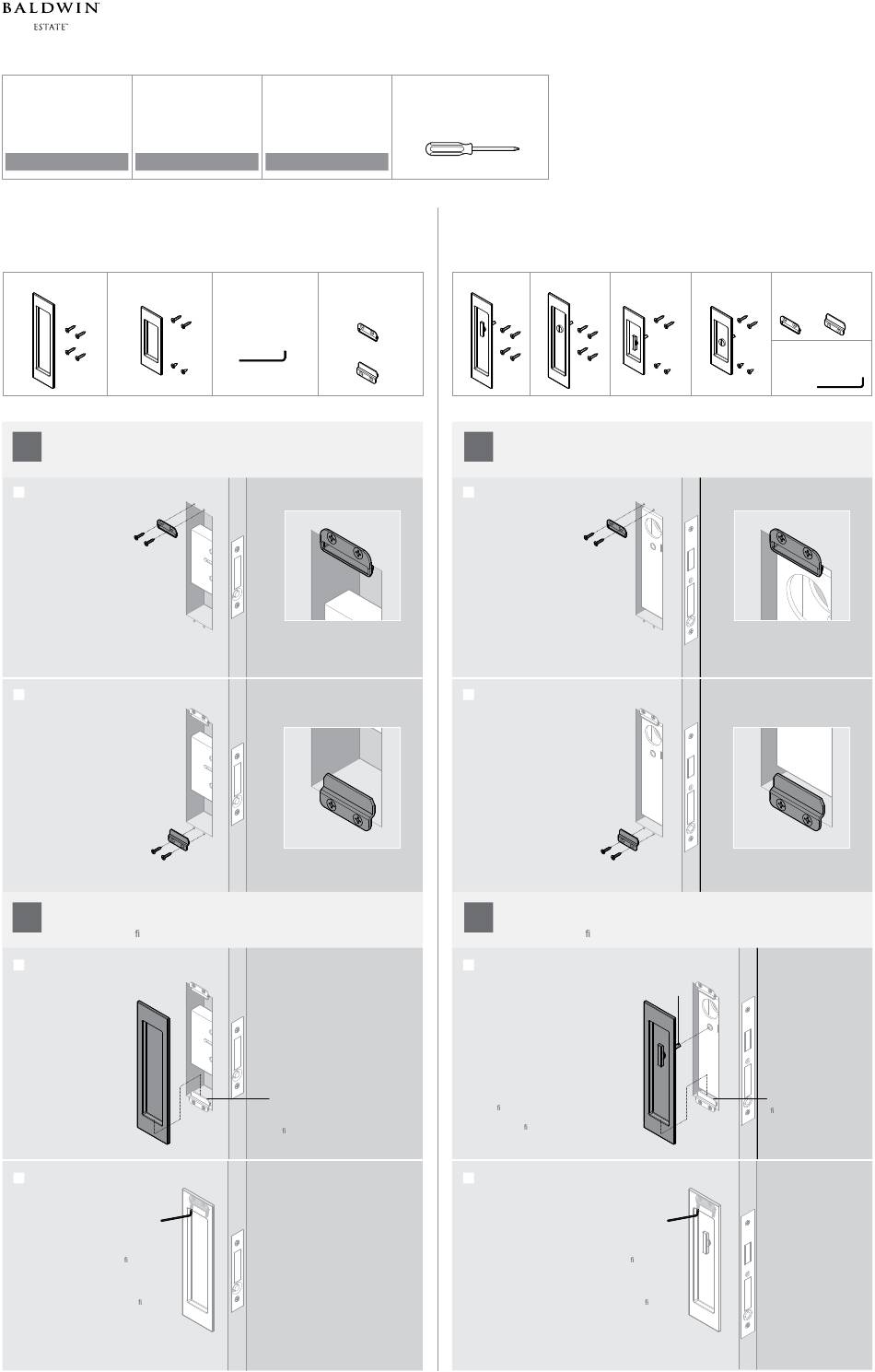 BALDWIN
ESTATE™