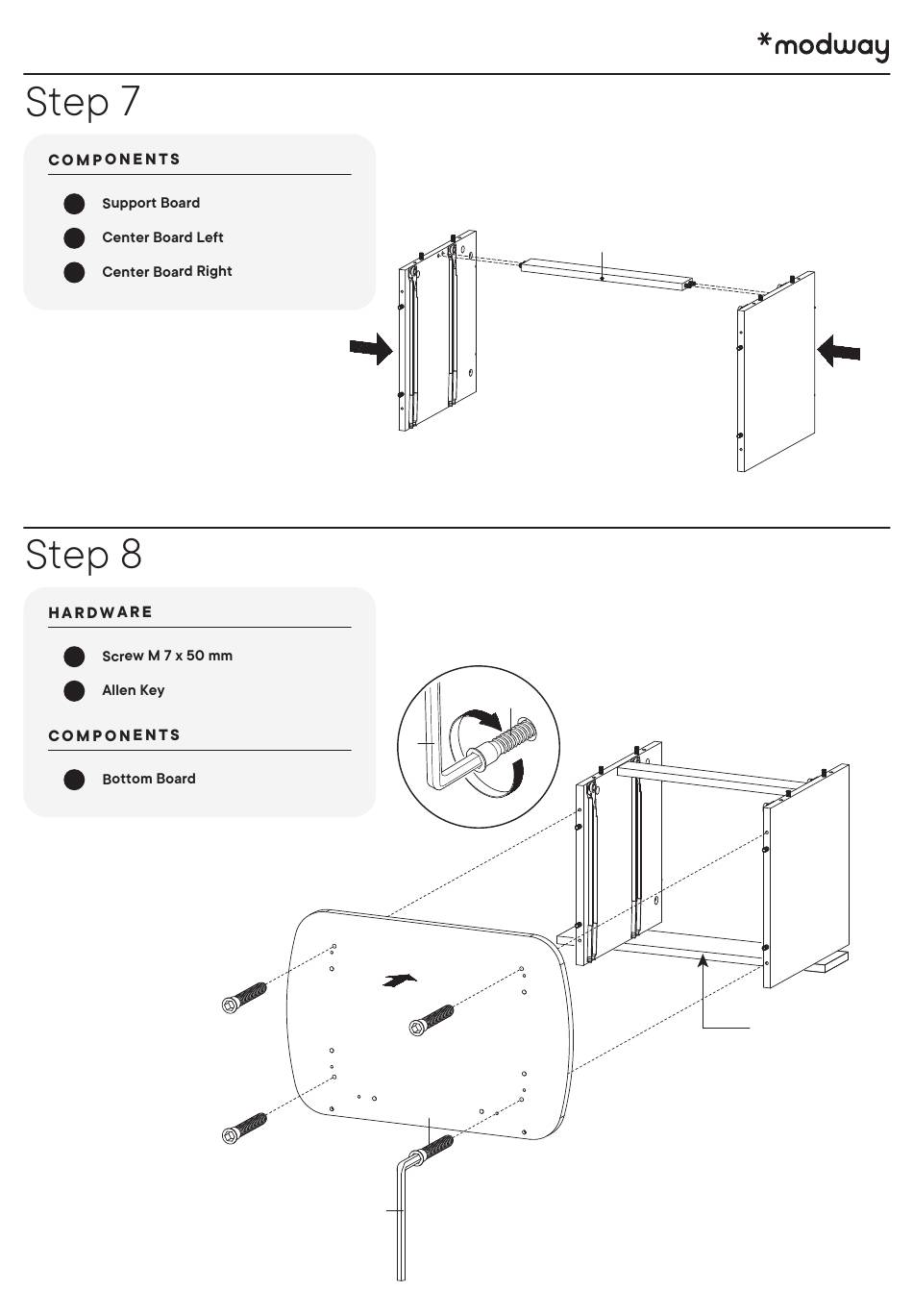 *modway

Step 7

COMPONENTS

Support Board

Center Board Left

Center Board Right

Step 8

HARDWARE

Screw M 7 x 50 mm

Allen Key

COMPONENTS

Bottom Board