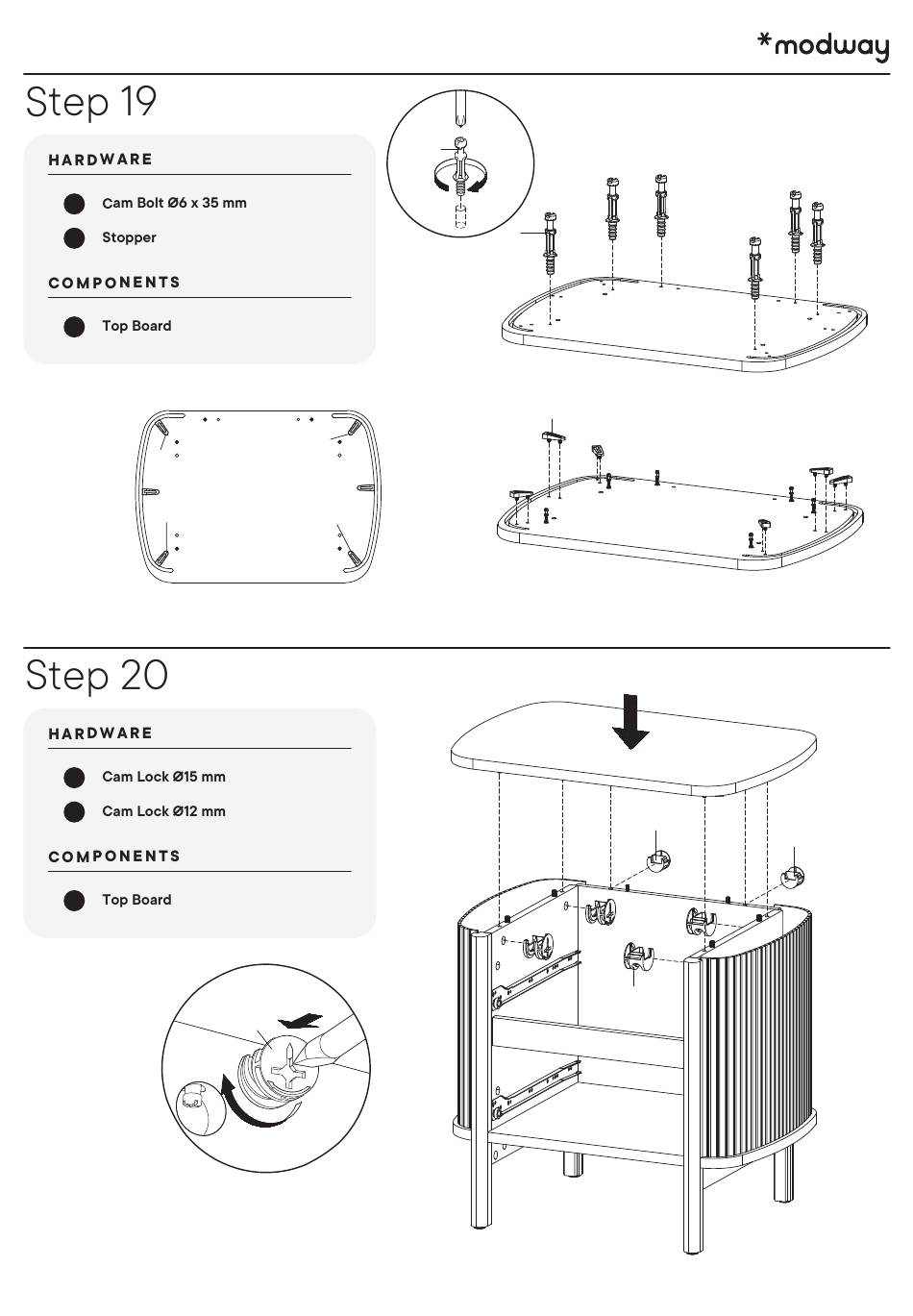 *modway

Step 19

HARDWARE

Cam Bolt Ø6 x 35 mm

Stopper

COMPONENTS

Top Board

Step 20

HARDWARE

Cam Lock Ø15 mm

Cam Lock Ø12 mm

COMPONENTS

Top Board