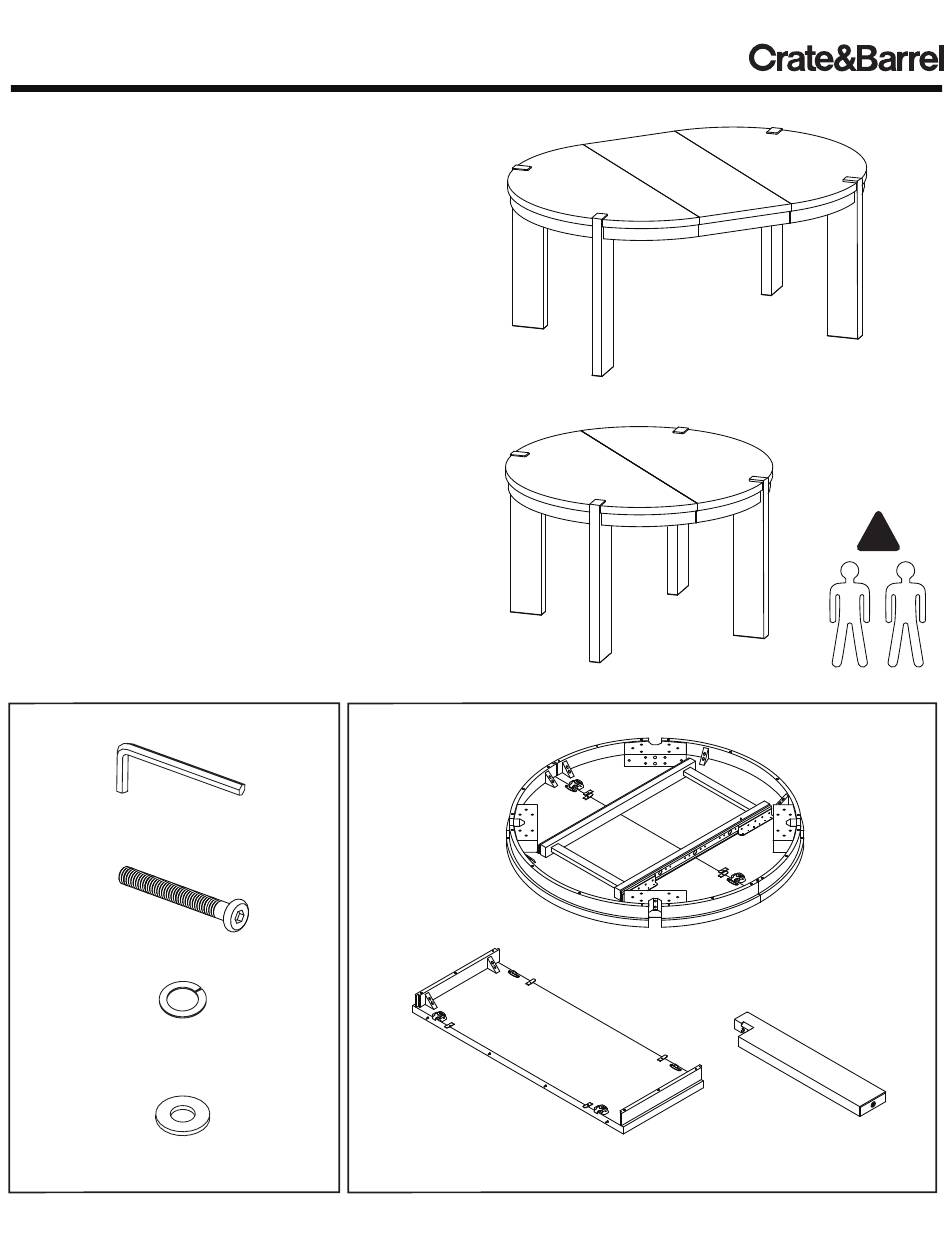 Crate&Barrel