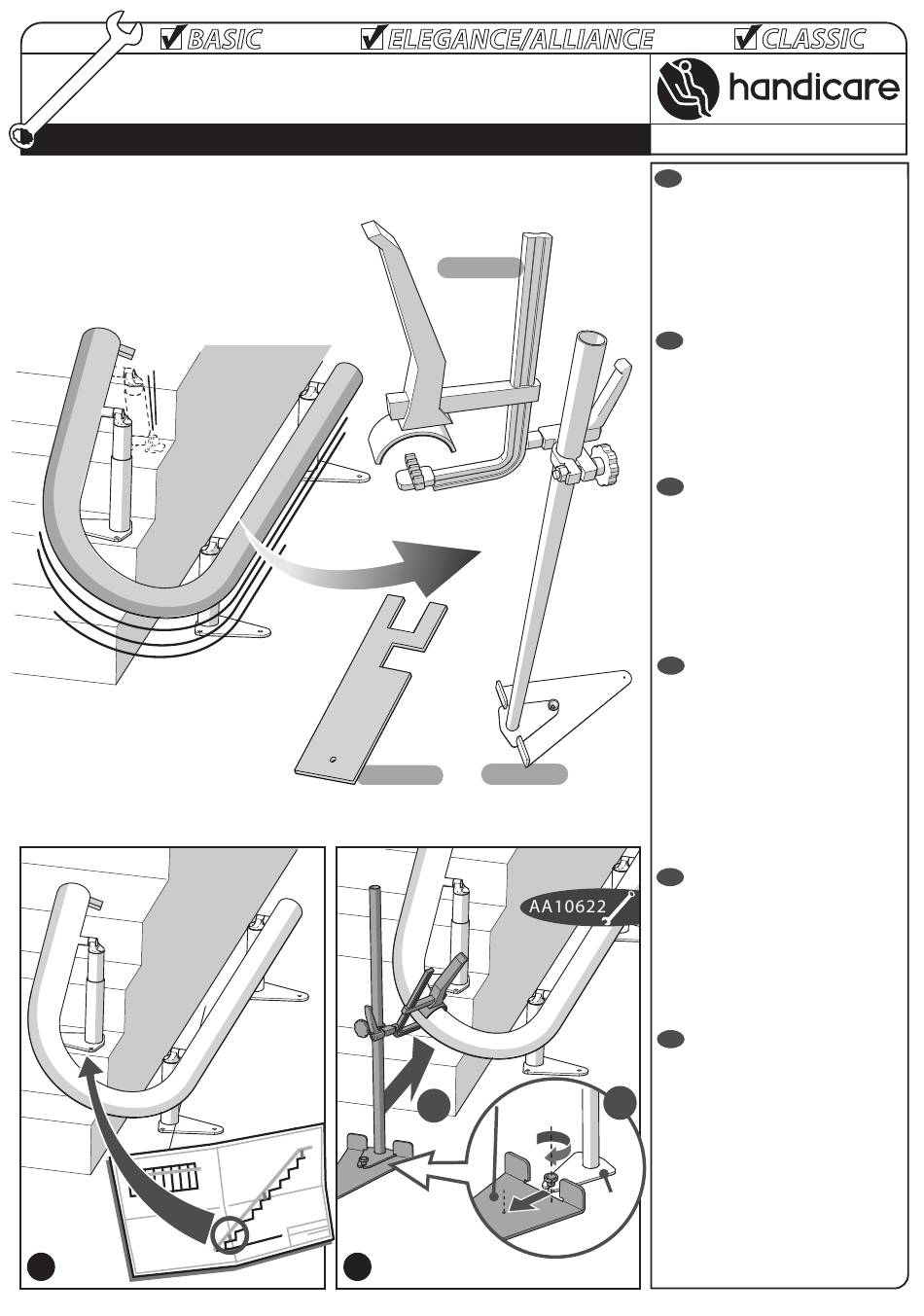 BASIC ELEGANCE/ALLIANCE CLASSIC

handicare

AA10622