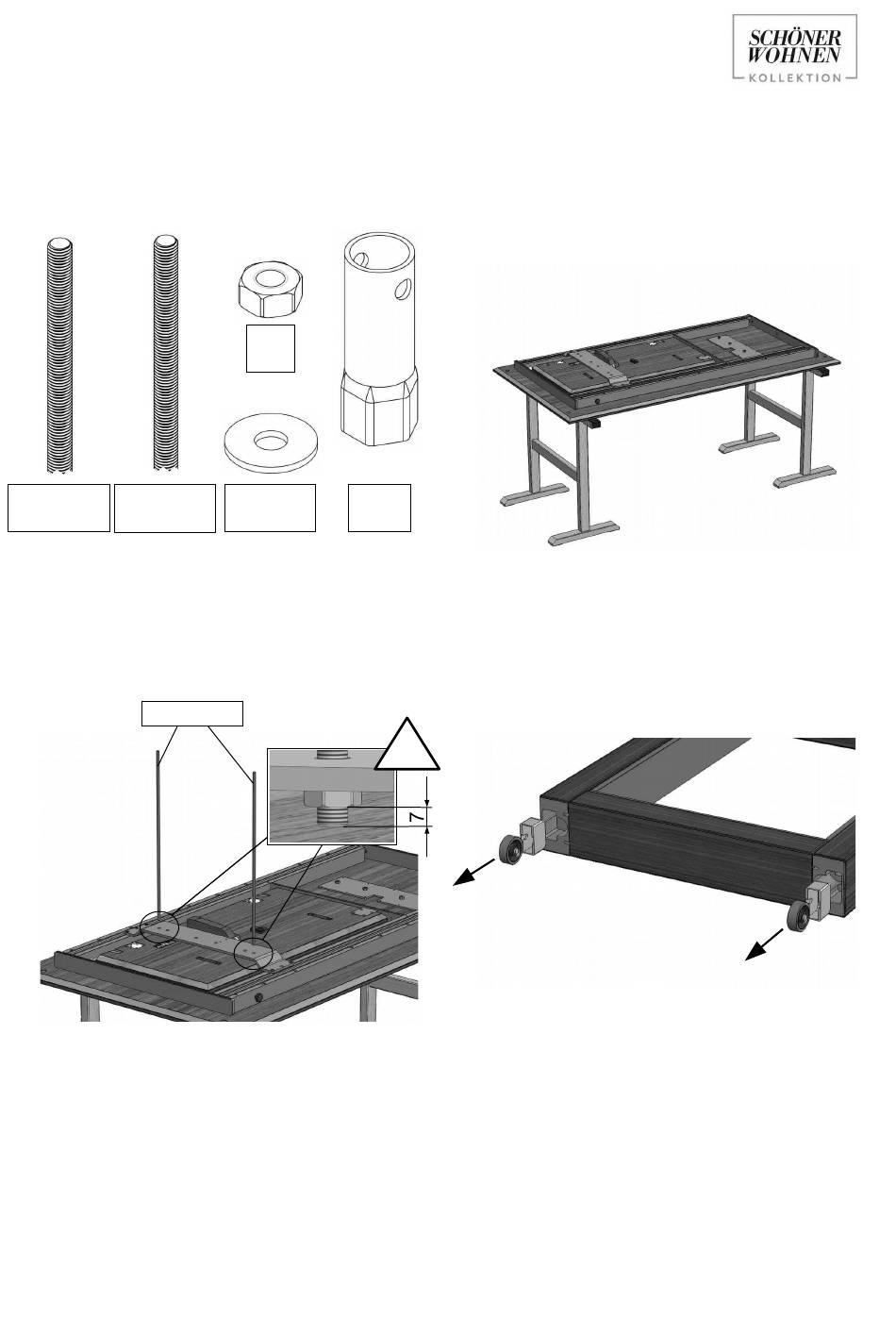 SCHÖNER WOHNEN
KOLLEKTION

7