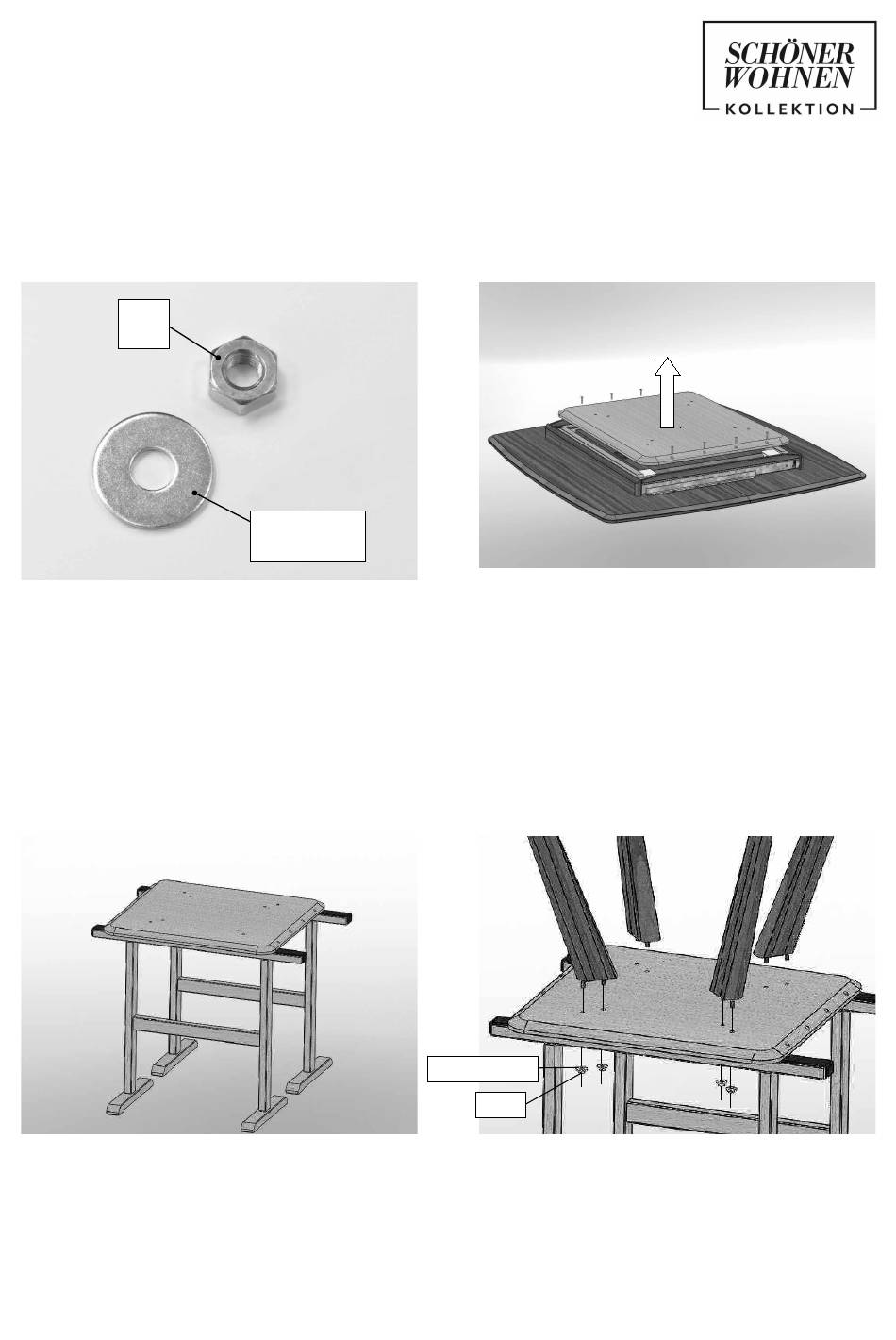 SCHÖNER
WOHNEN
KOLLEKTION