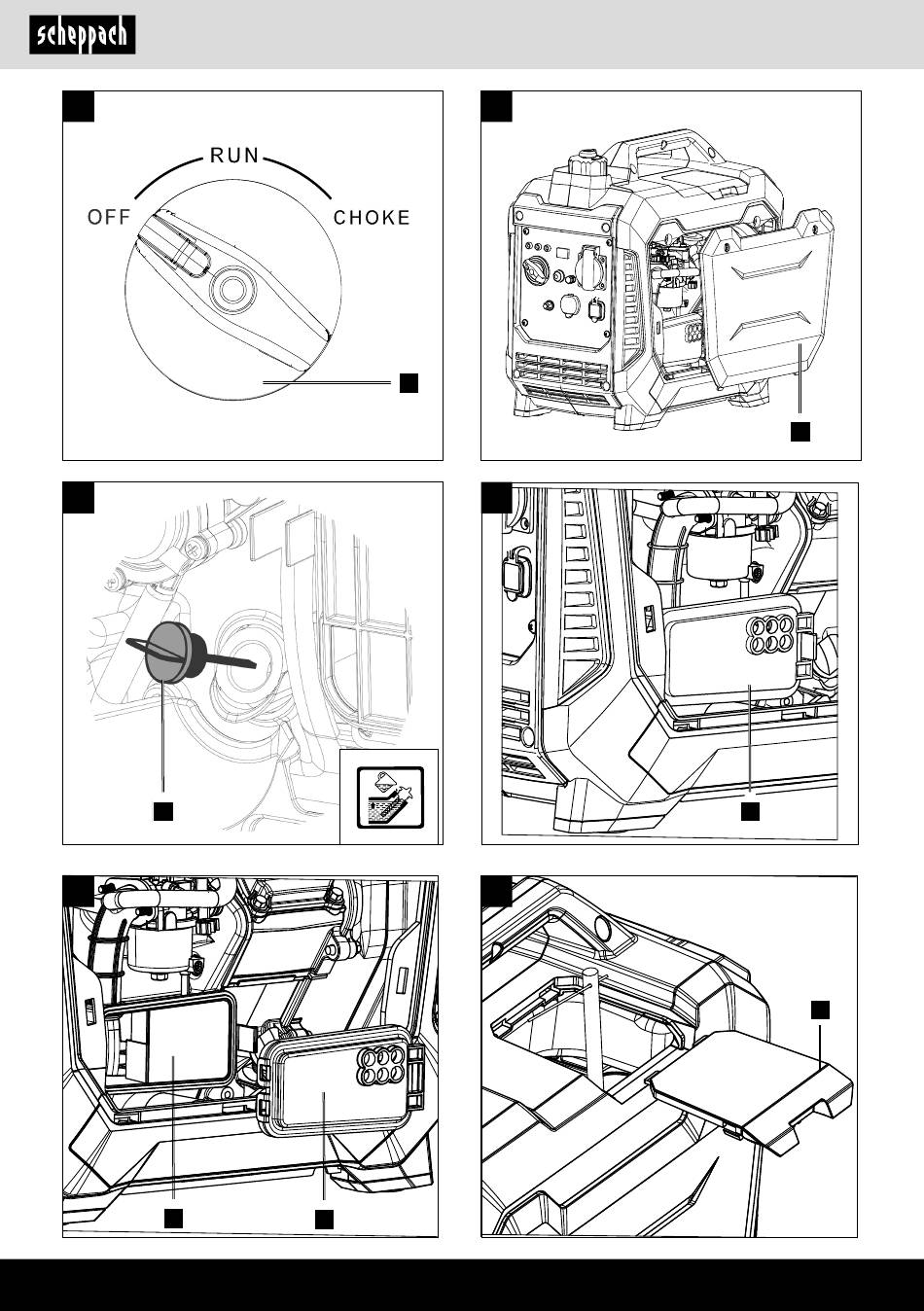 scheppach

RUN
OFF
CHOKE