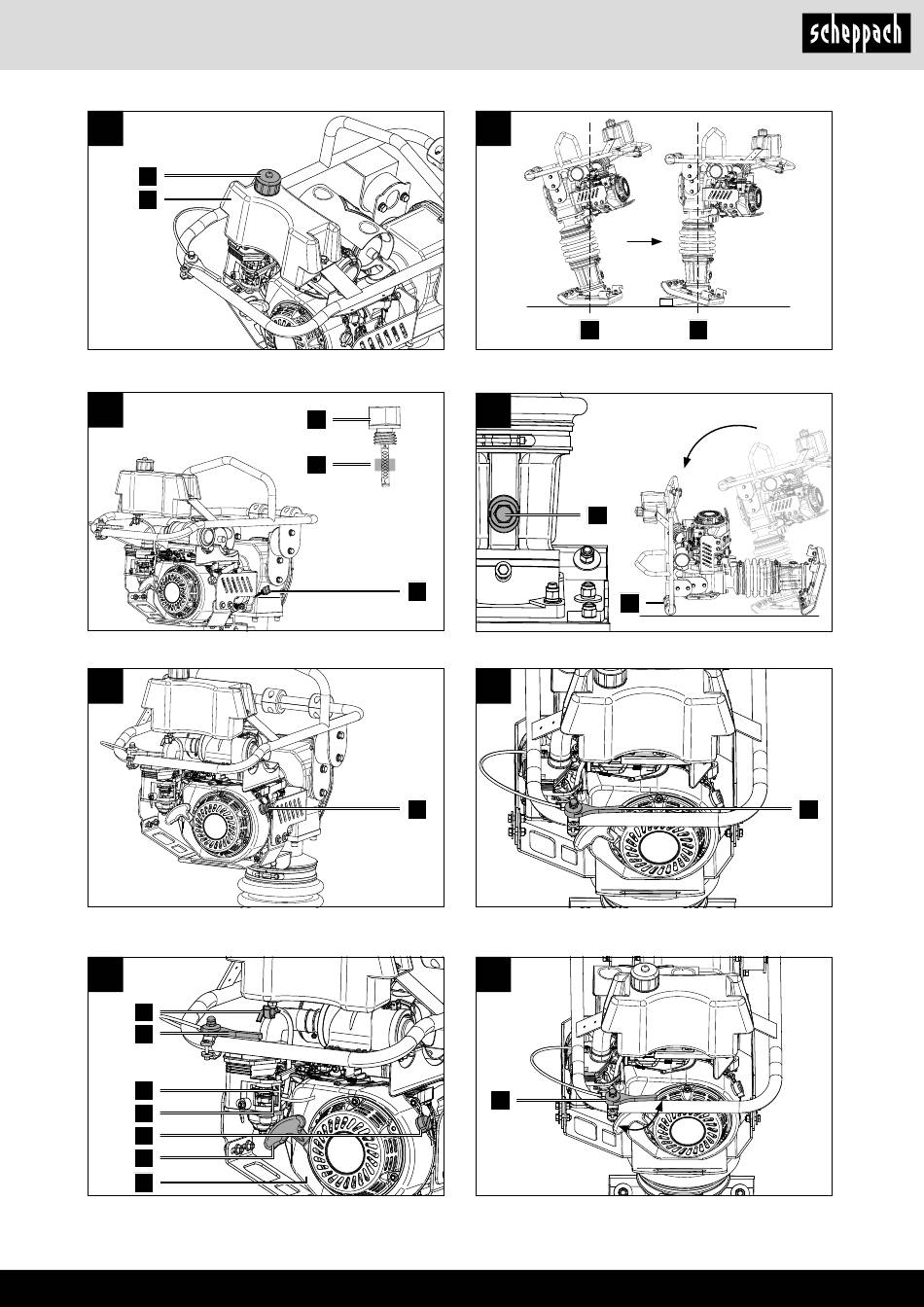 scheppach