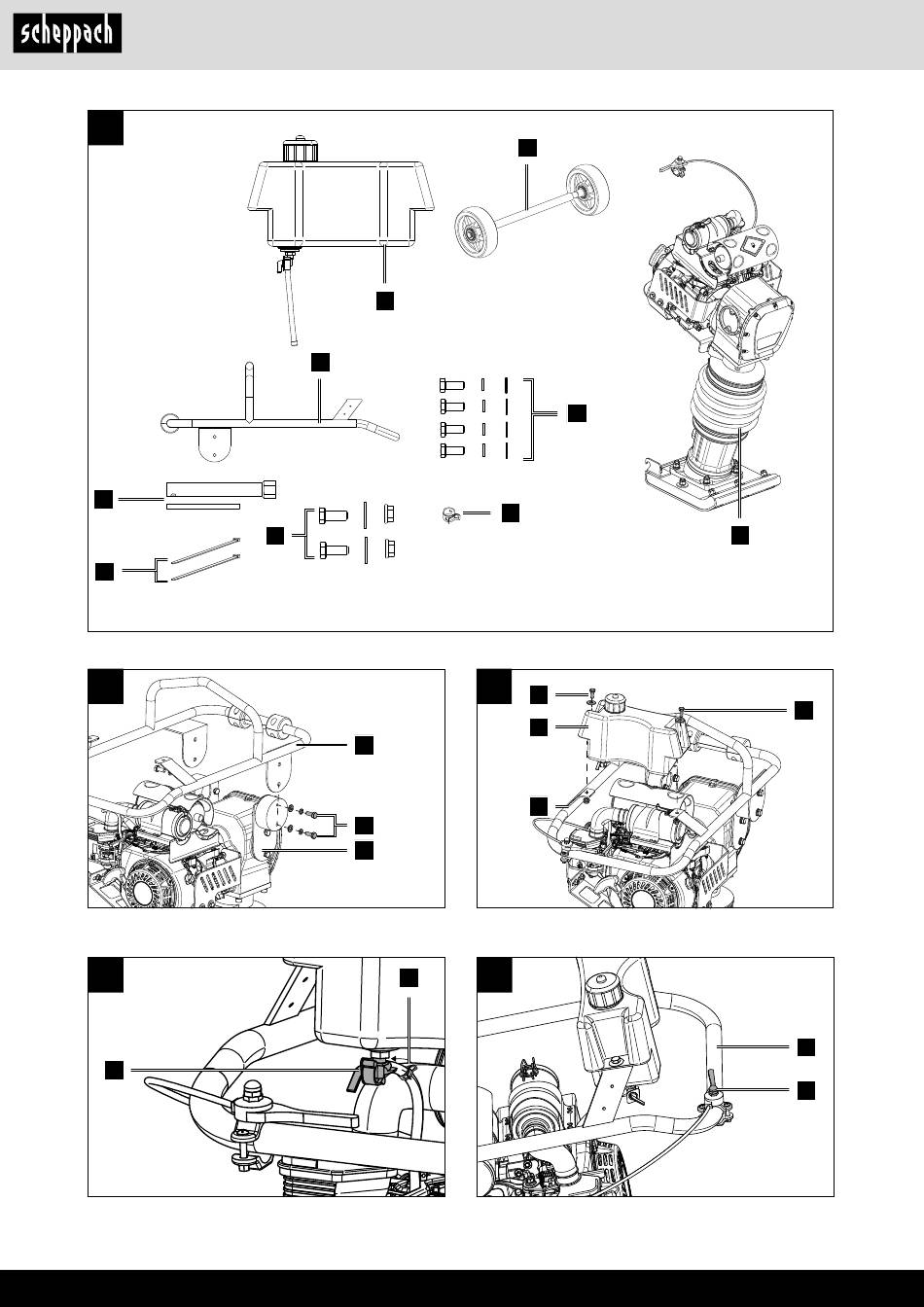 scheppach