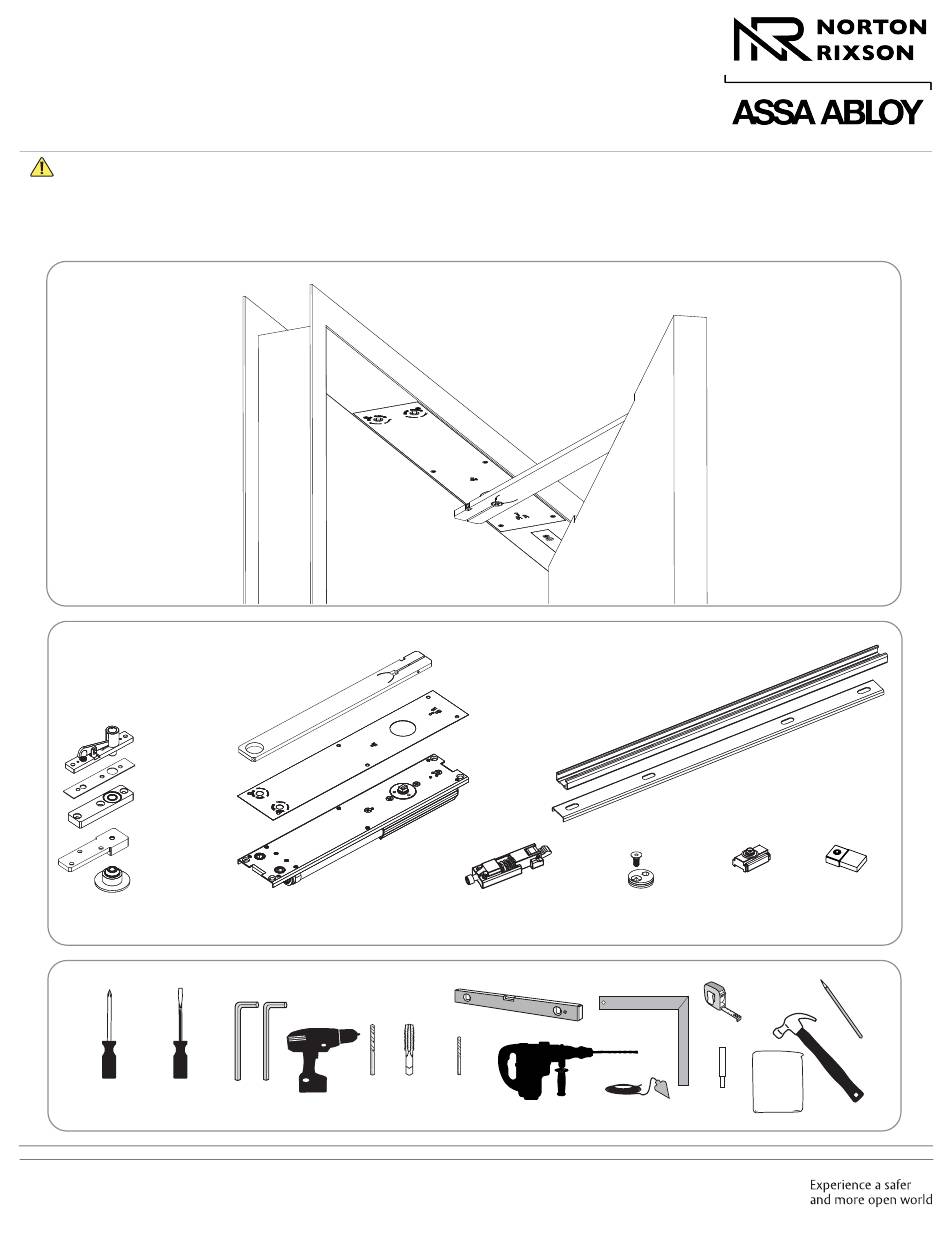 NORTON RIXSON

ASSA ABLOY

Experience a safer and more open world