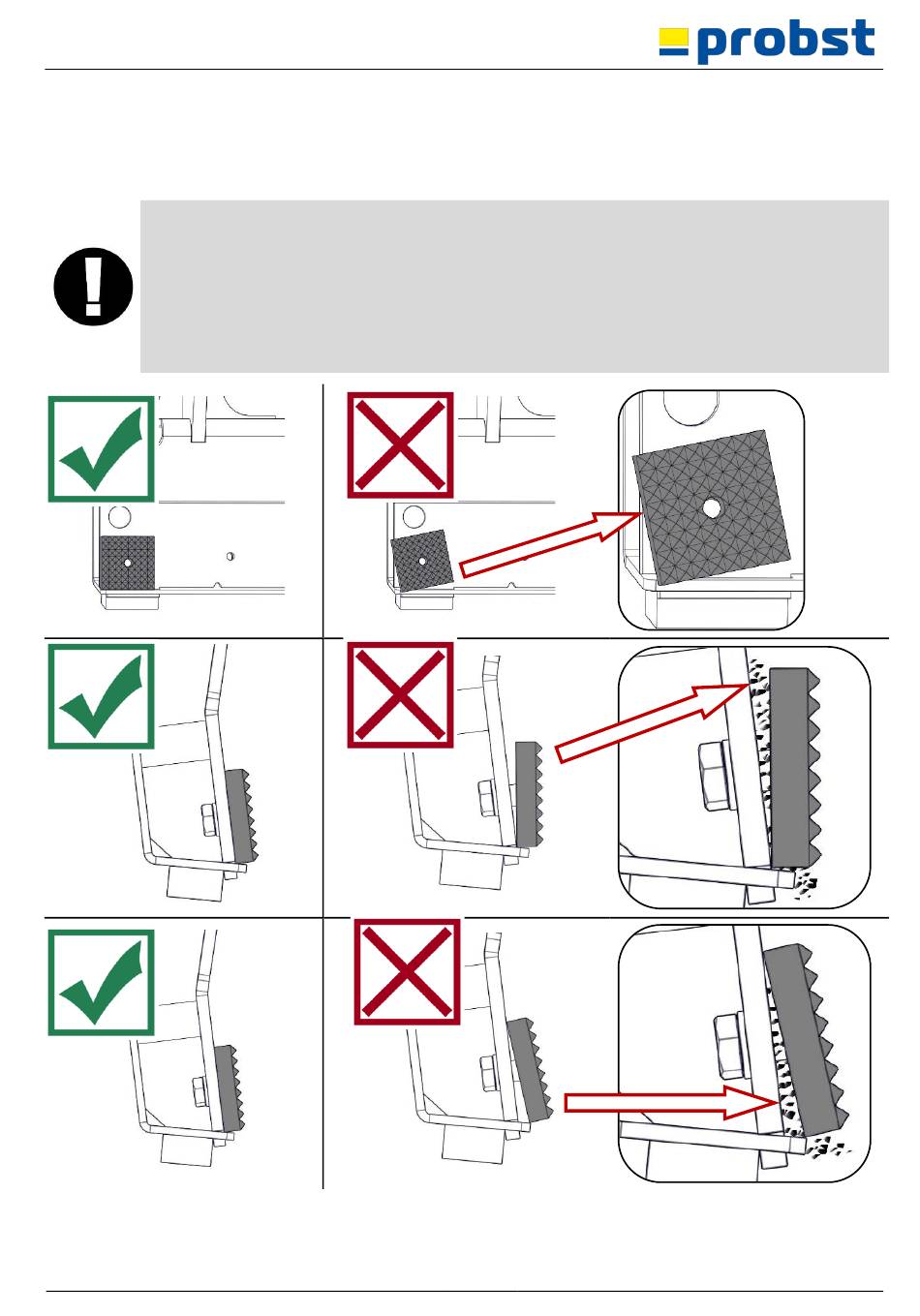 probst