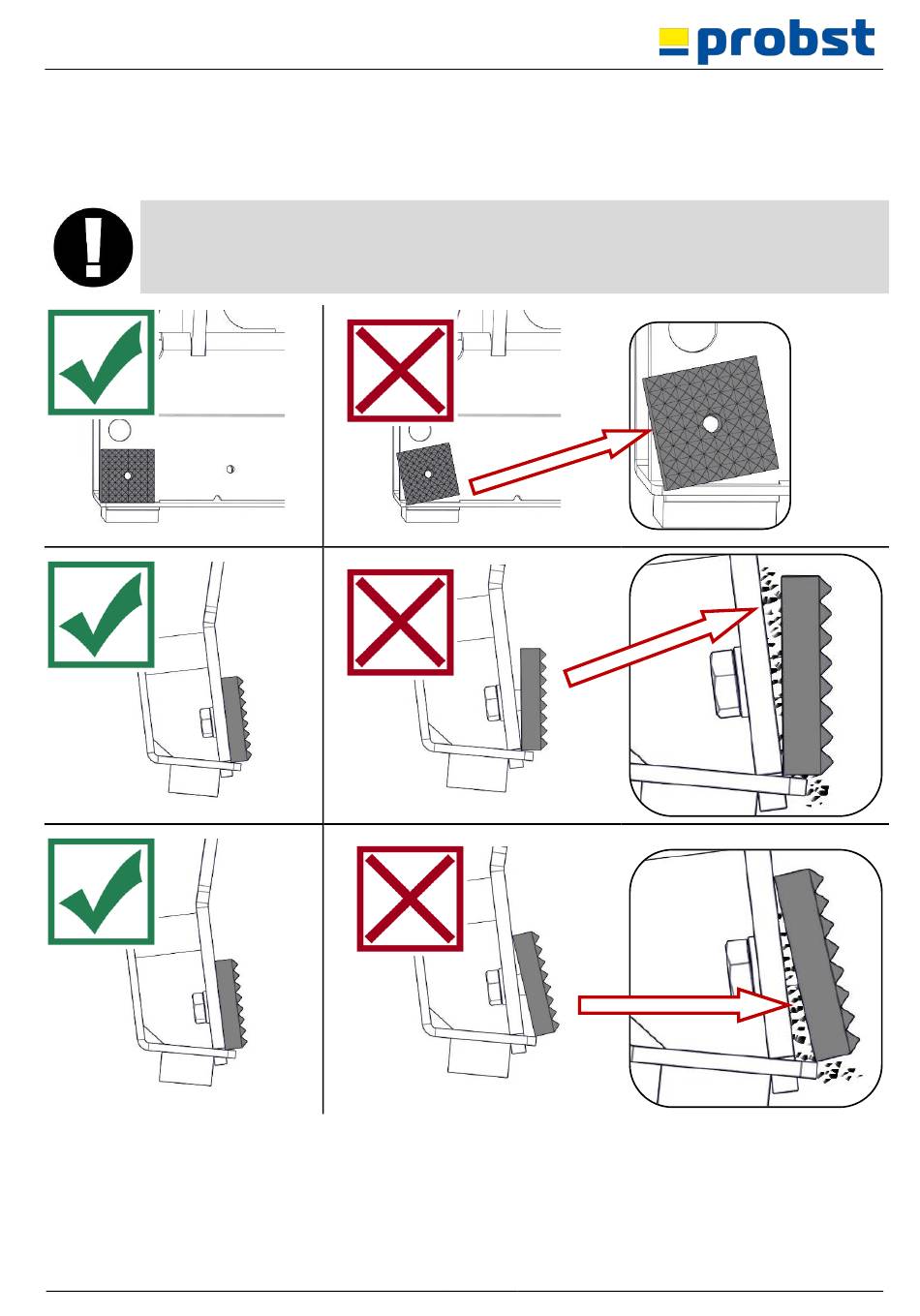 probst