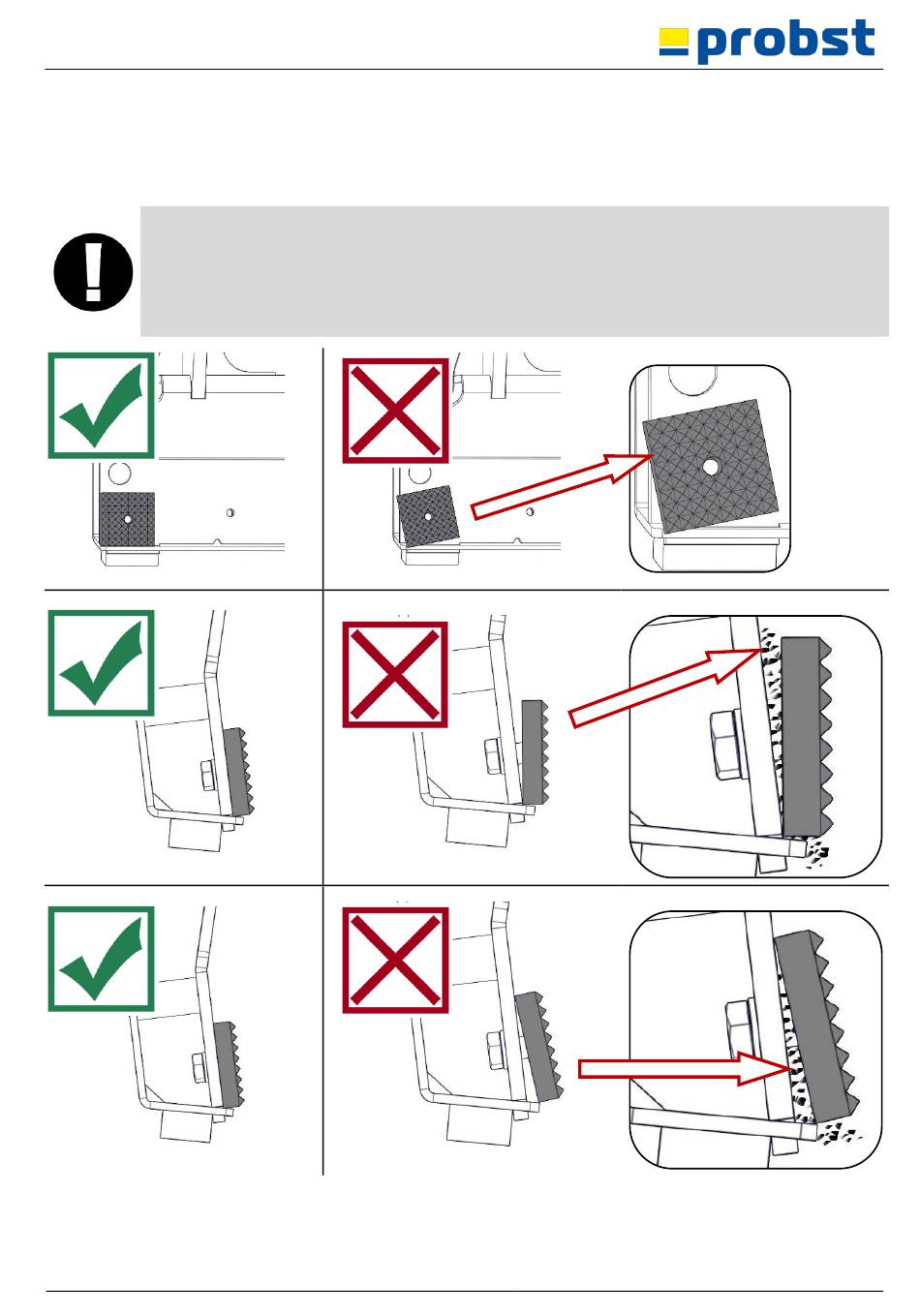 probst