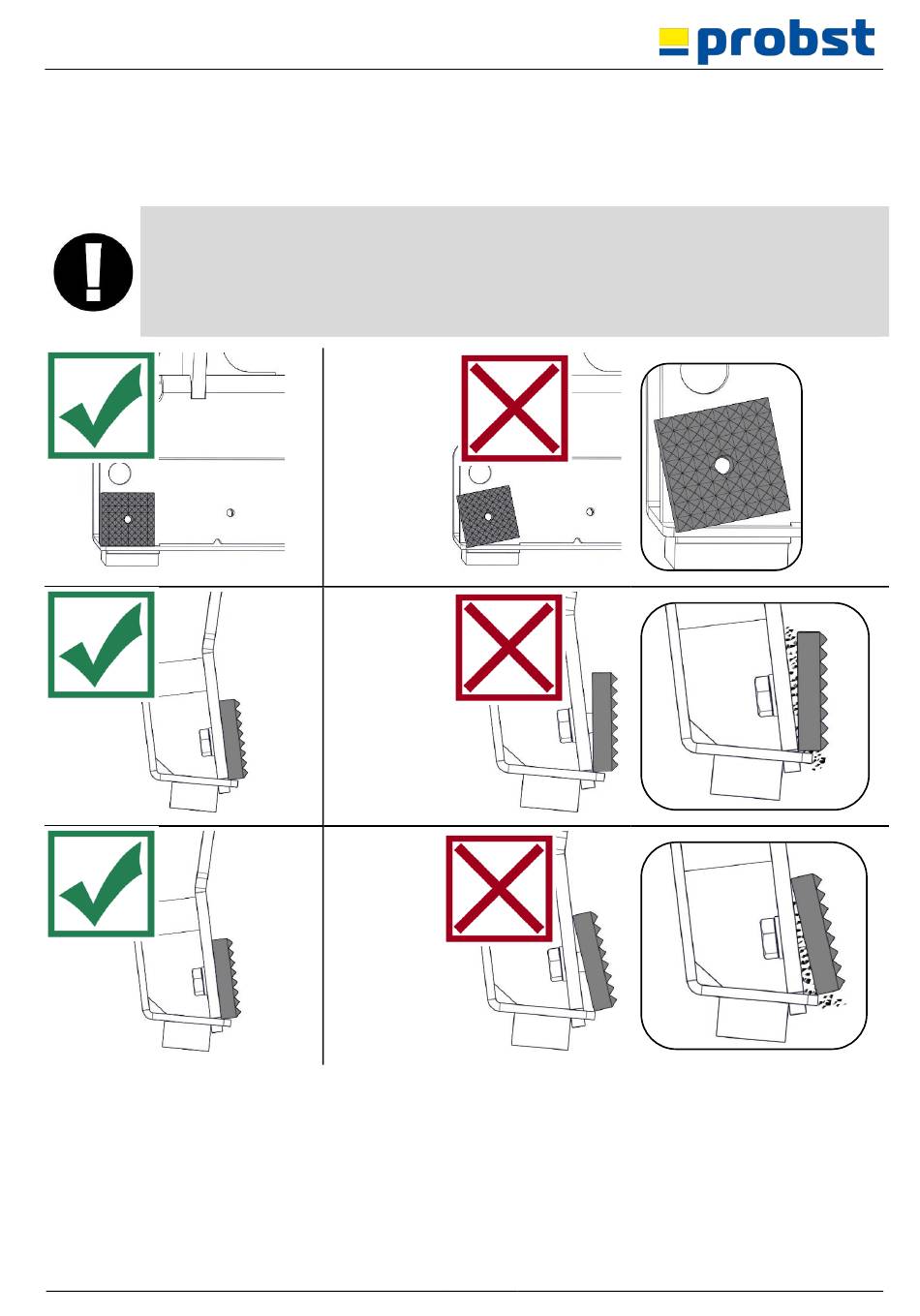 probst