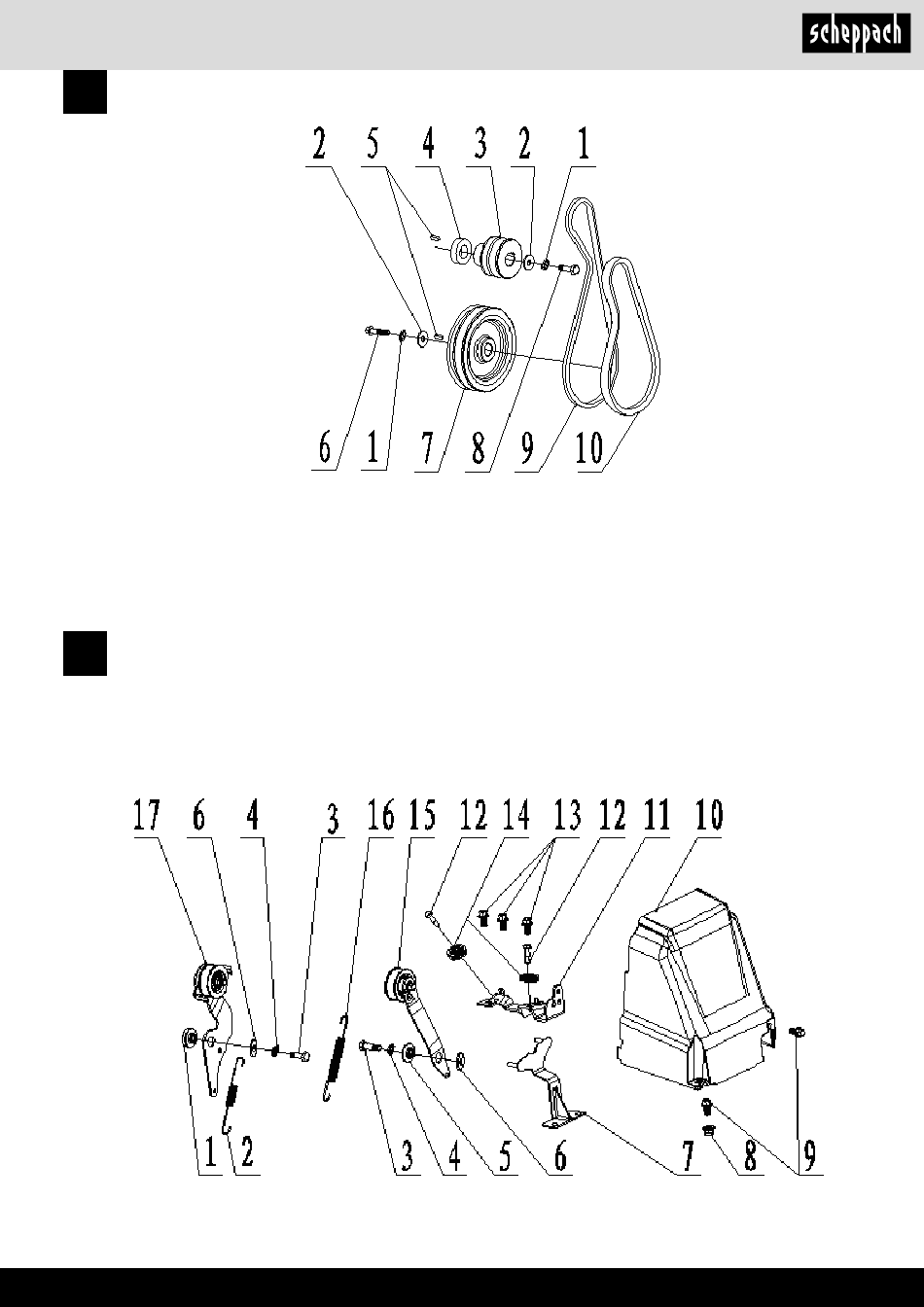 scheppach

2 5 4 3 2 1

6 1 7 8 9 10

17 6 4 3 16 15 12 14 13 12 11 10

1 2 3 4 5 6 7 8 9