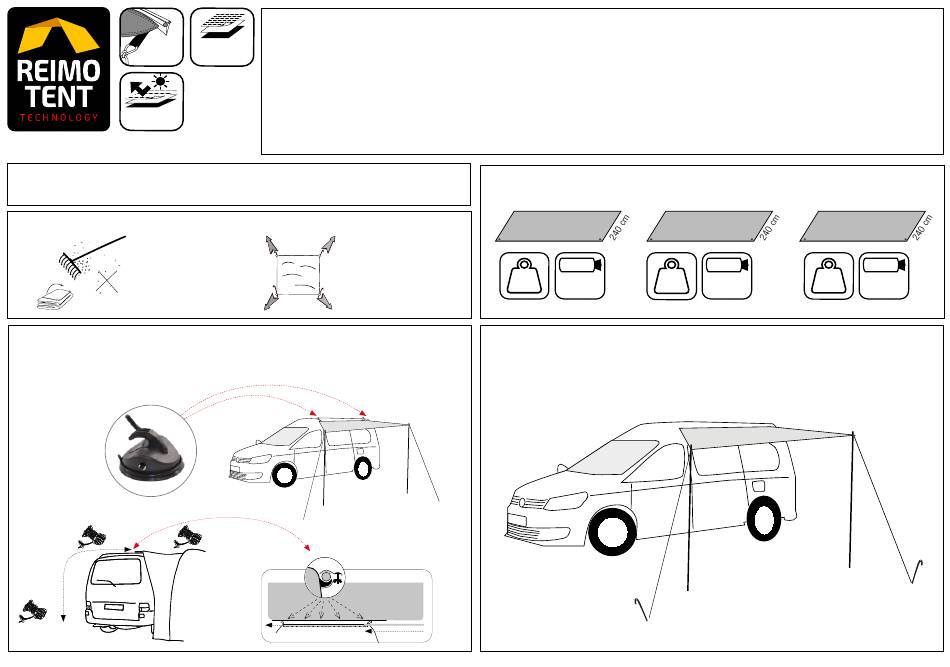 REIMO
TENT
TECHNOLOGY

240 cm

240 cm

240 cm