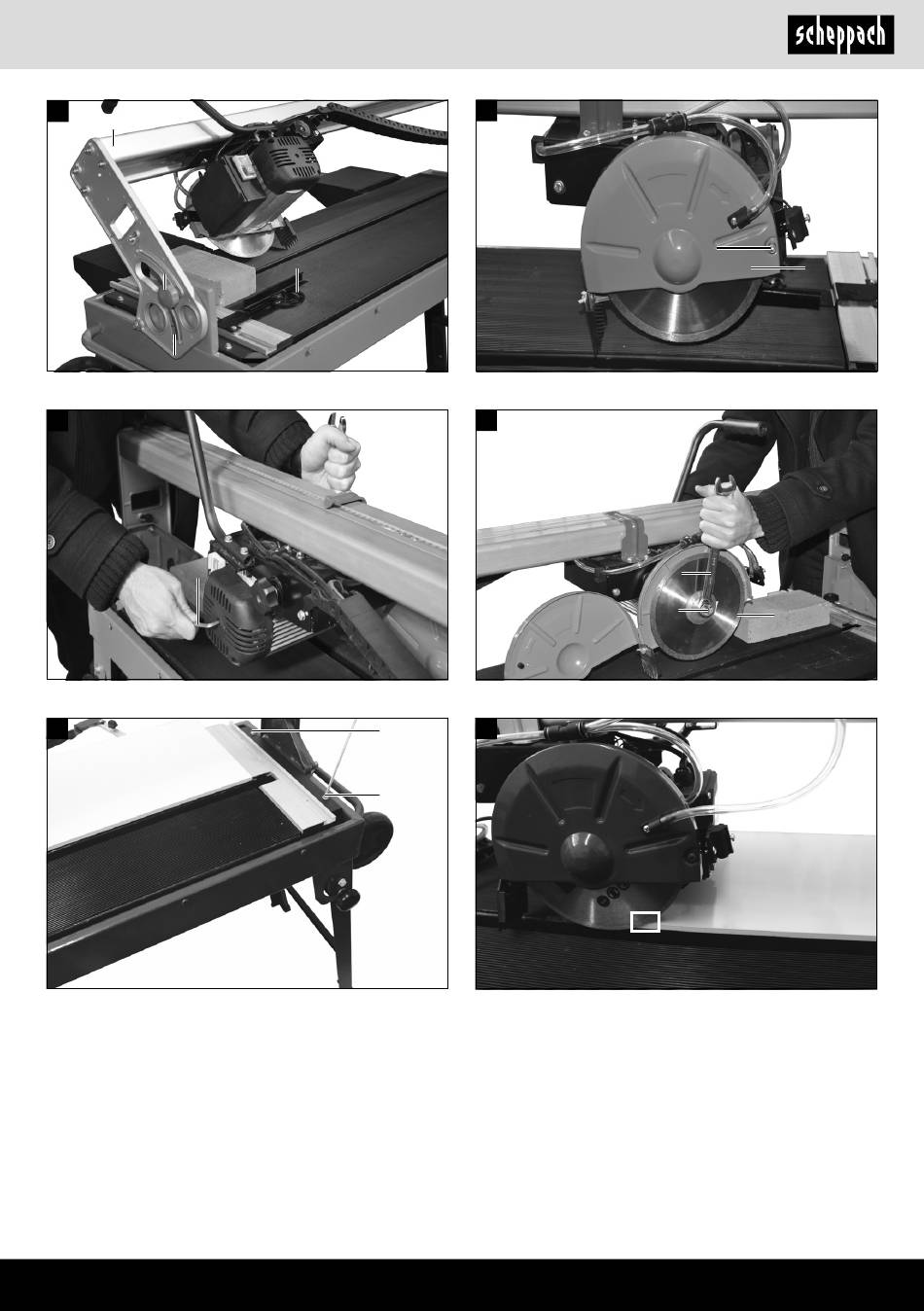 scheppach