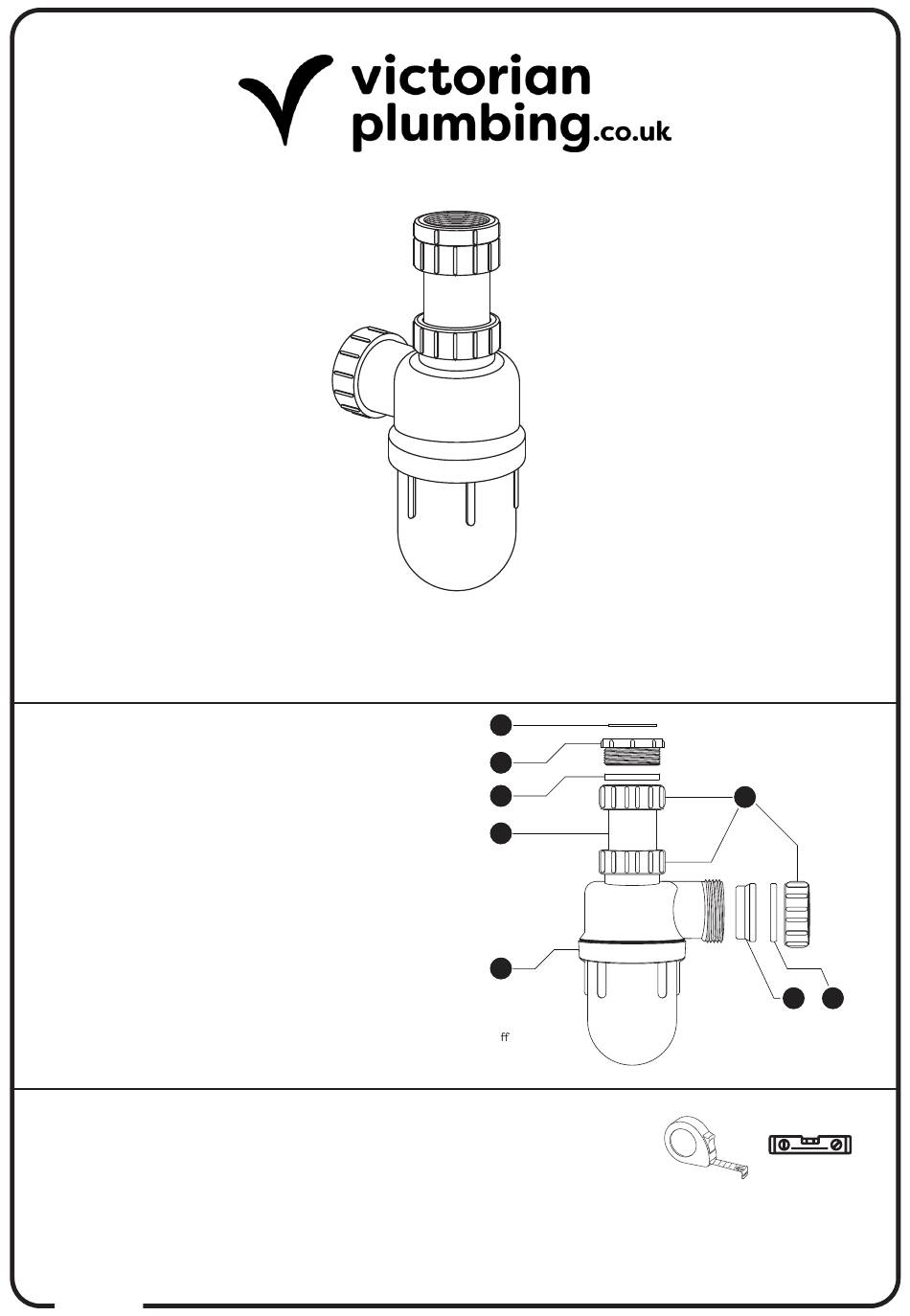 victorian plumbing.co.uk

ff