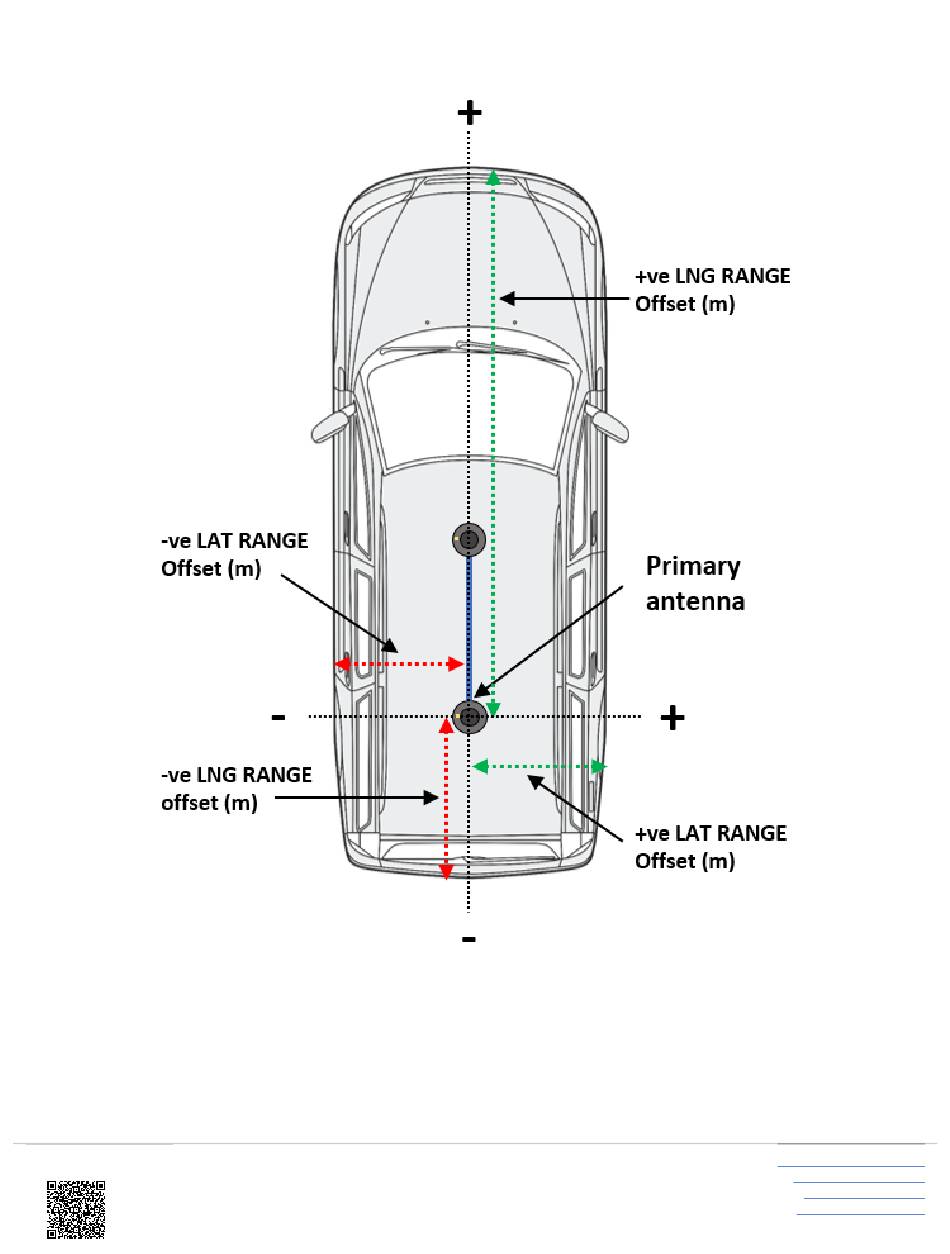 +

+ve LNG RANGE Offset (m)

-ve LAT RANGE Offset (m)

Primary antenna

-

+

-ve LNG RANGE offset (m)

+ve LAT RANGE Offset (m)

-