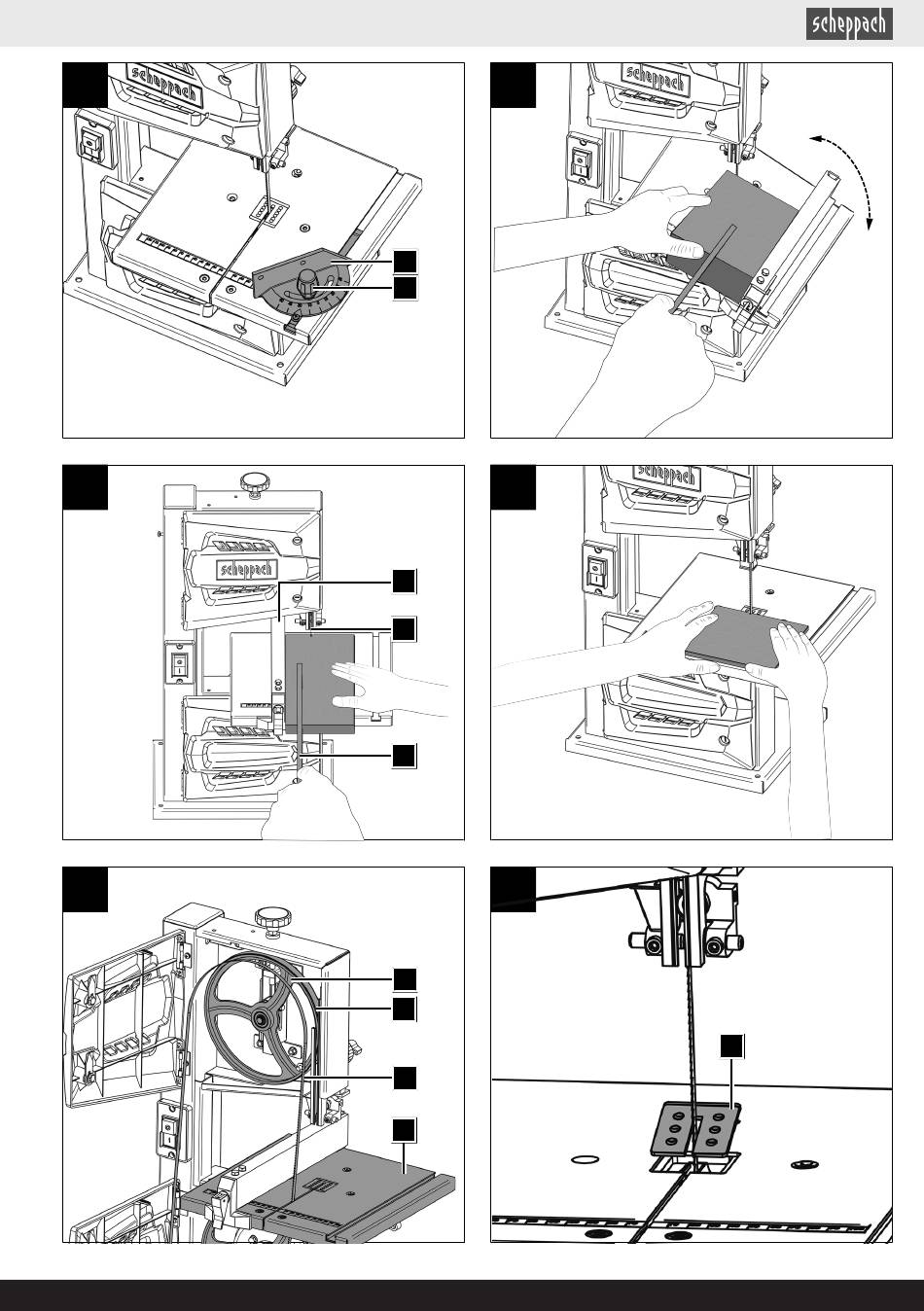 scheppach

scheppach

scheppach

scheppach

scheppach