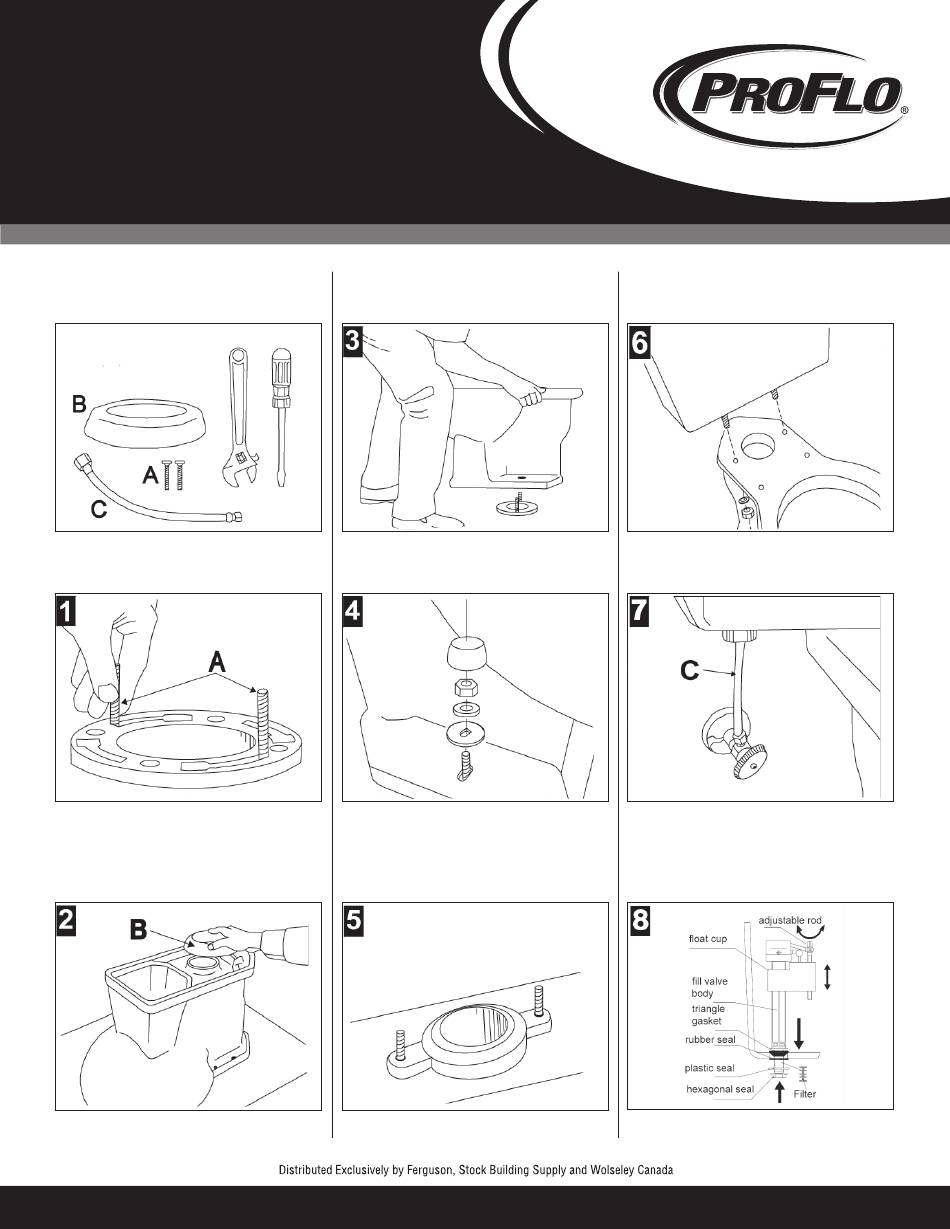 PROFLO®

B

A

C

3

6

1

A

4

7

C

2

B

5

8

adjustable rod

float cup

fill valve body

triangle gasket

rubber seal

plastic seal

hexagonal seal

Filter

Distributed Exclusively by Ferguson, Stock Building Supply and Wolseley Canada