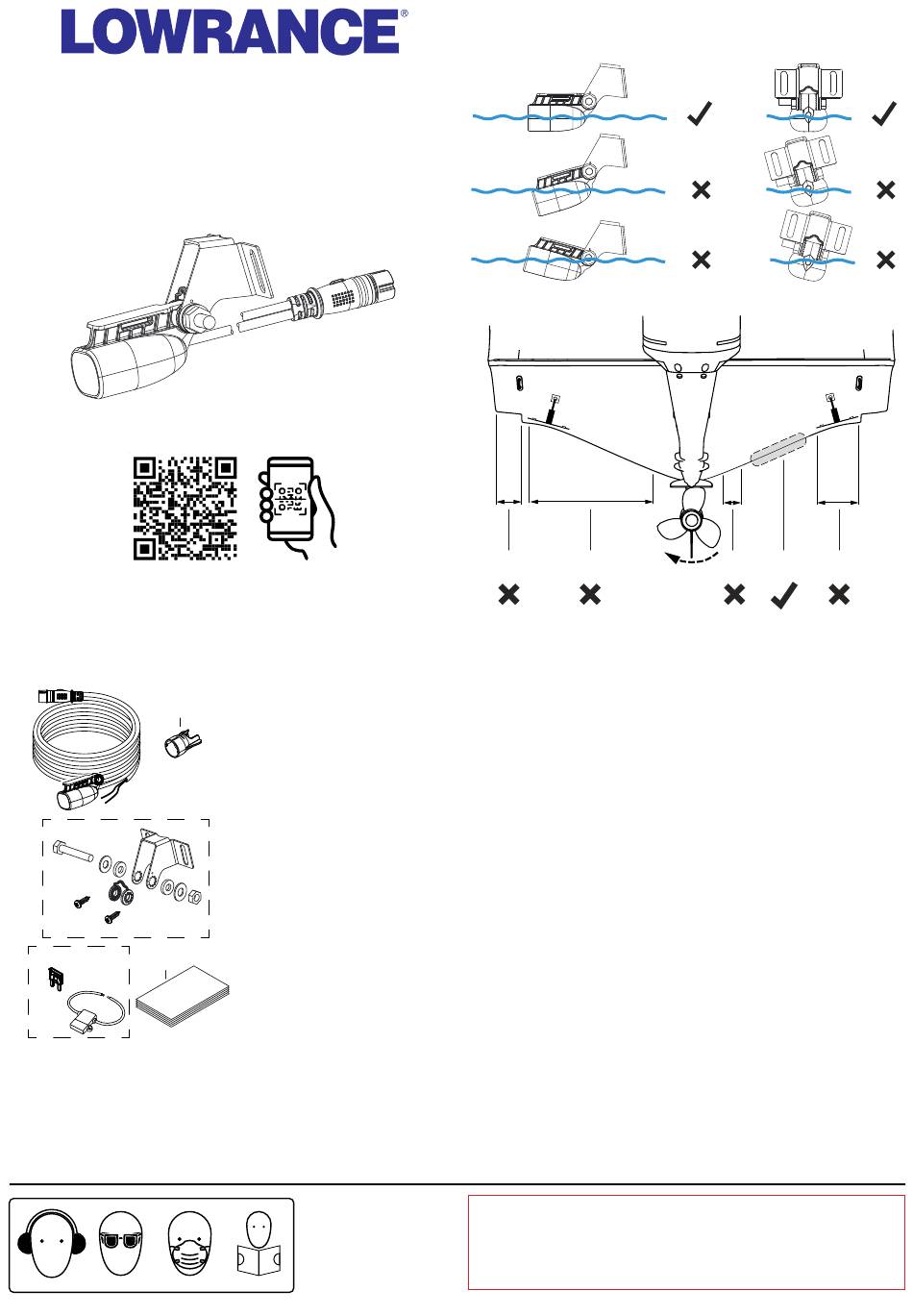 LOWRANCE®