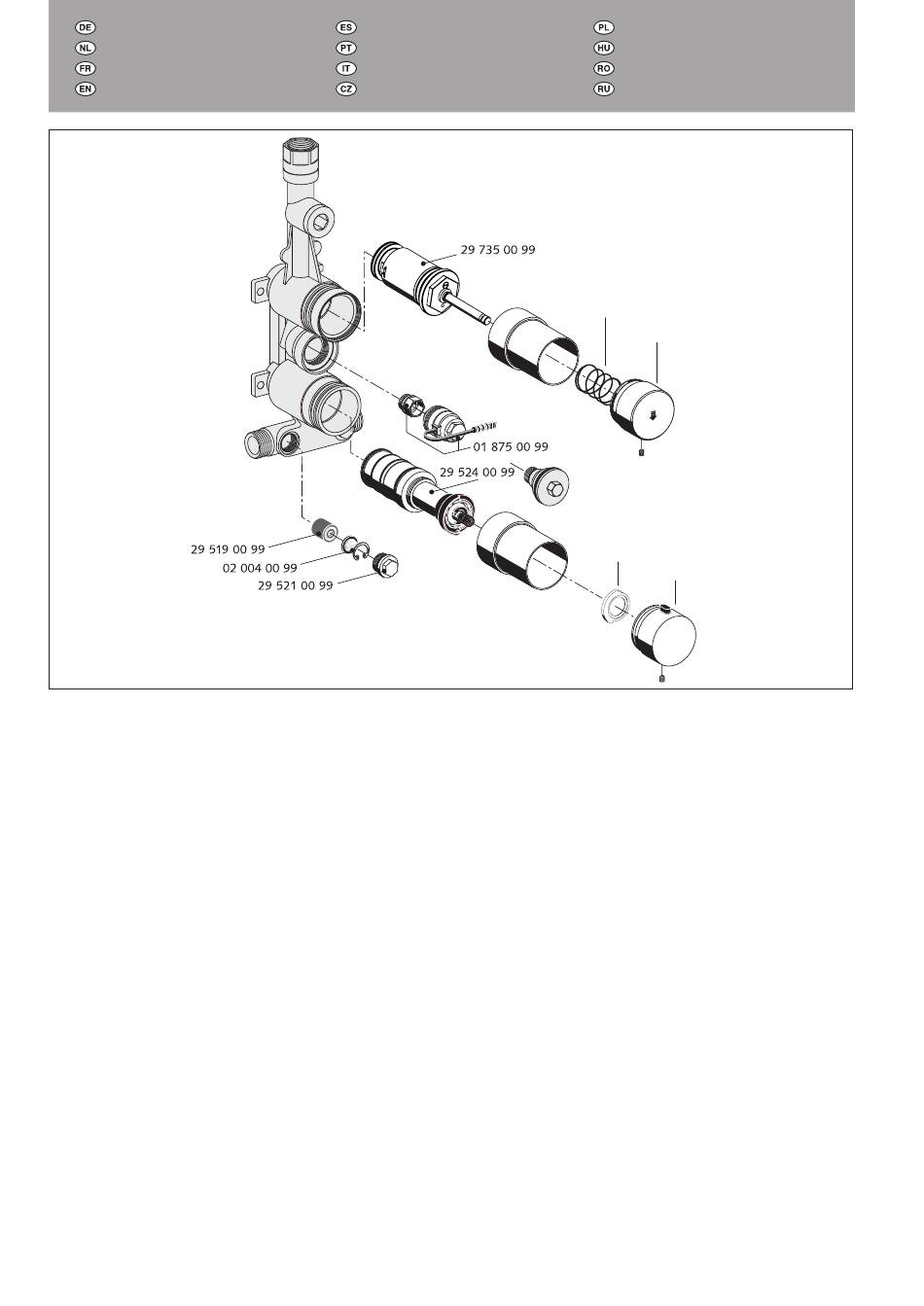 DE
NL
FR
EN

ES
PT
IT
CZ

PL
HU
RO
RU

29 735 00 99
01 875 00 99
29 524 00 99
29 519 00 99
02 004 00 99
29 521 00 99