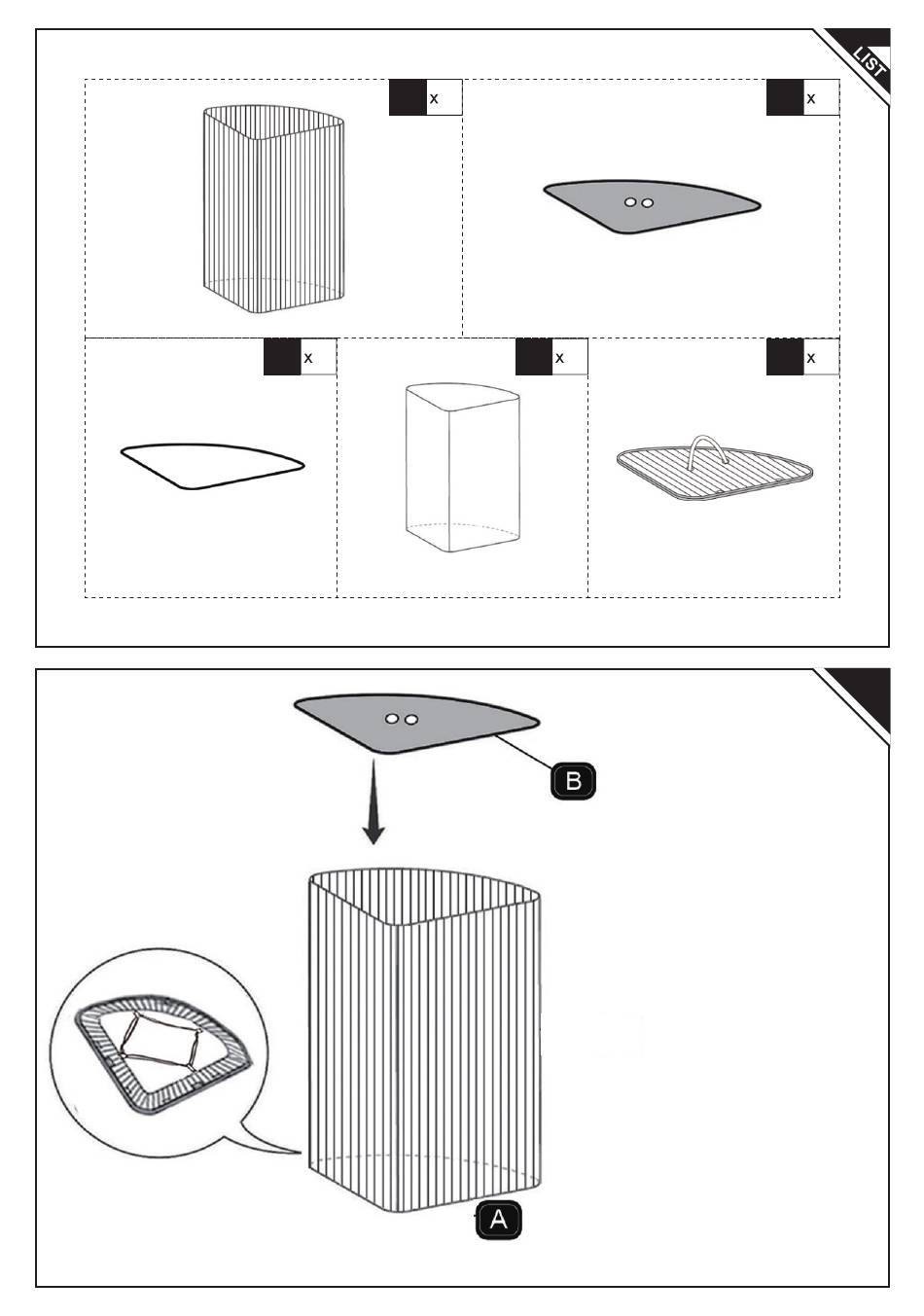 LIST

x

x

x

x

x

B

A