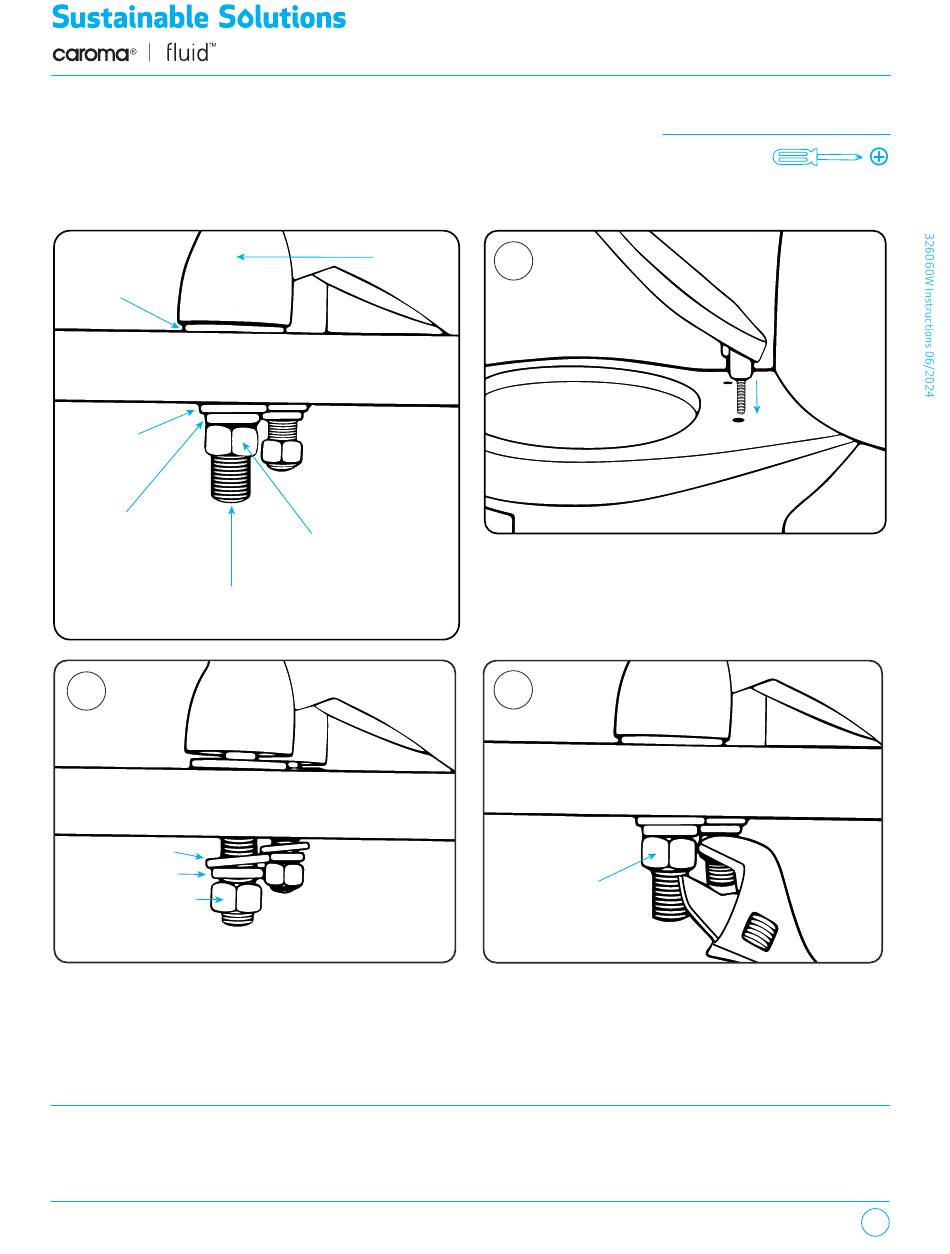 Sustainable Solutions

caroma® | fluid™

326060W Instructions 06/2024