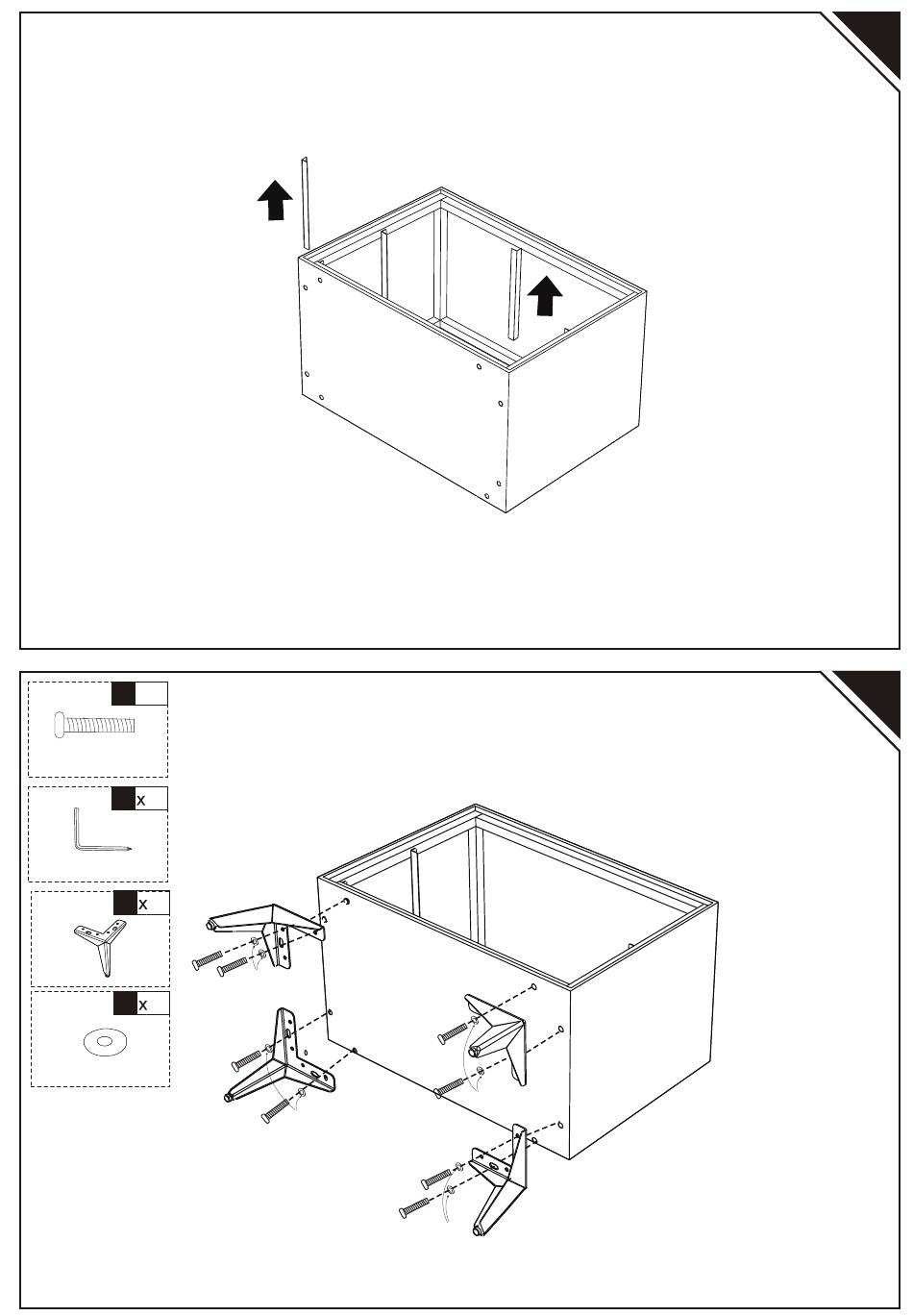 x

x

x