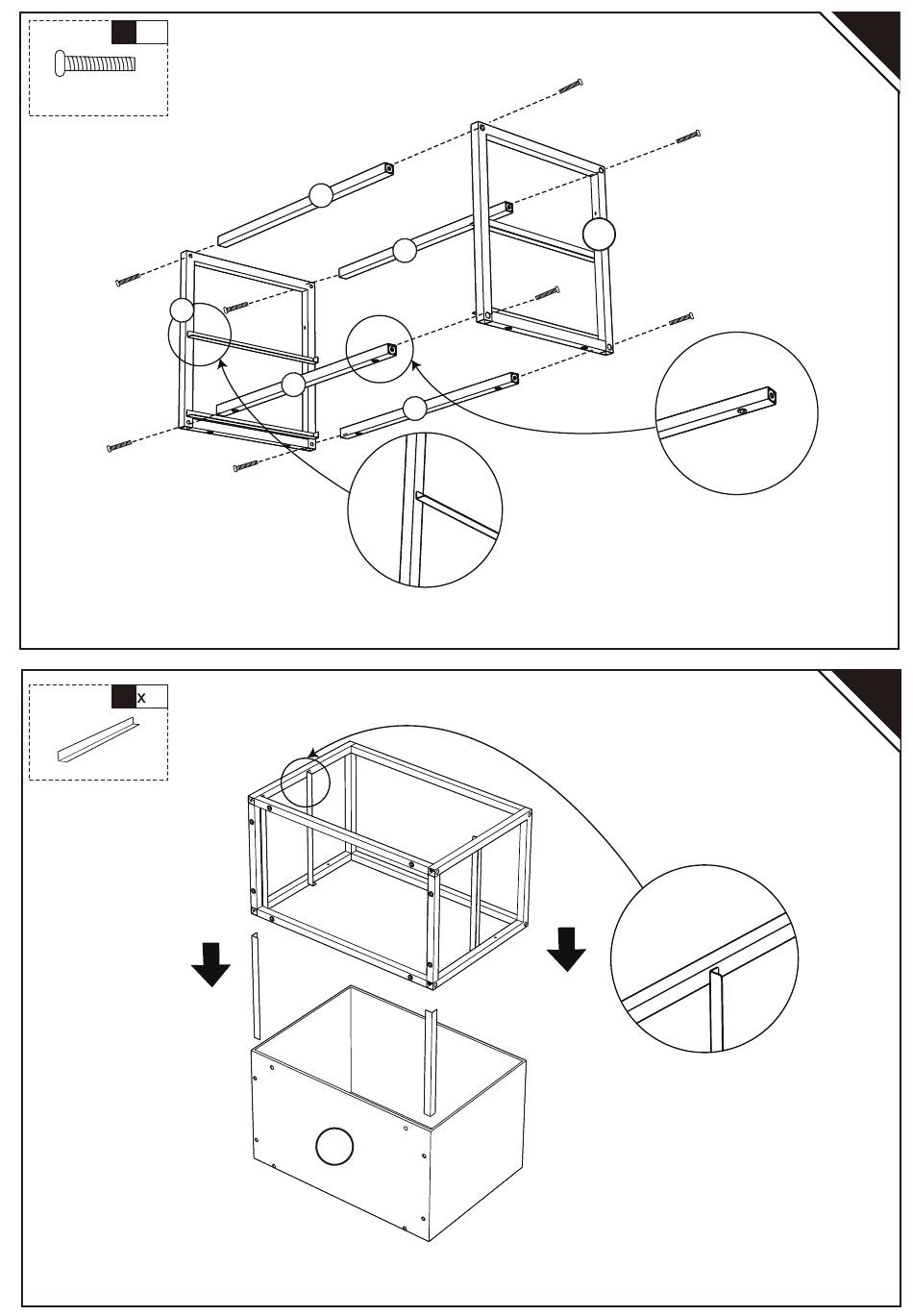 x