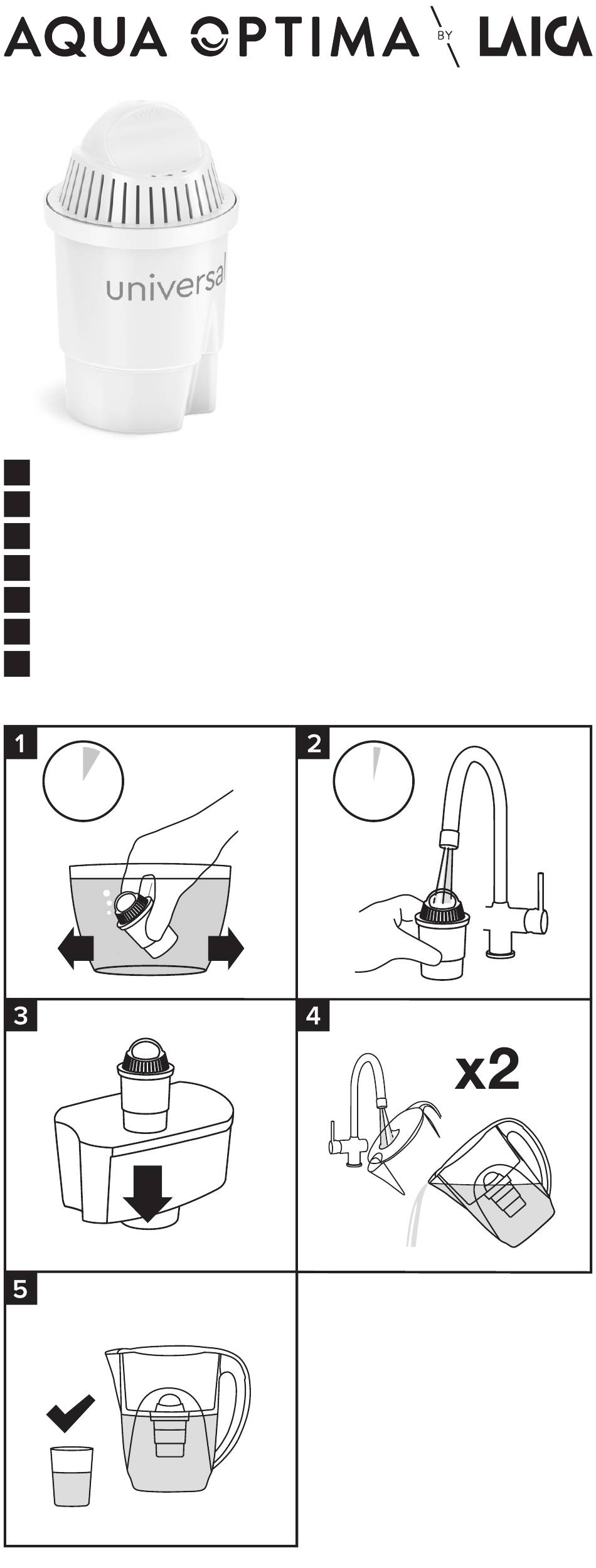 AQUA OPTIMA BY LAICA

universal

1

2

3

4

x2

5