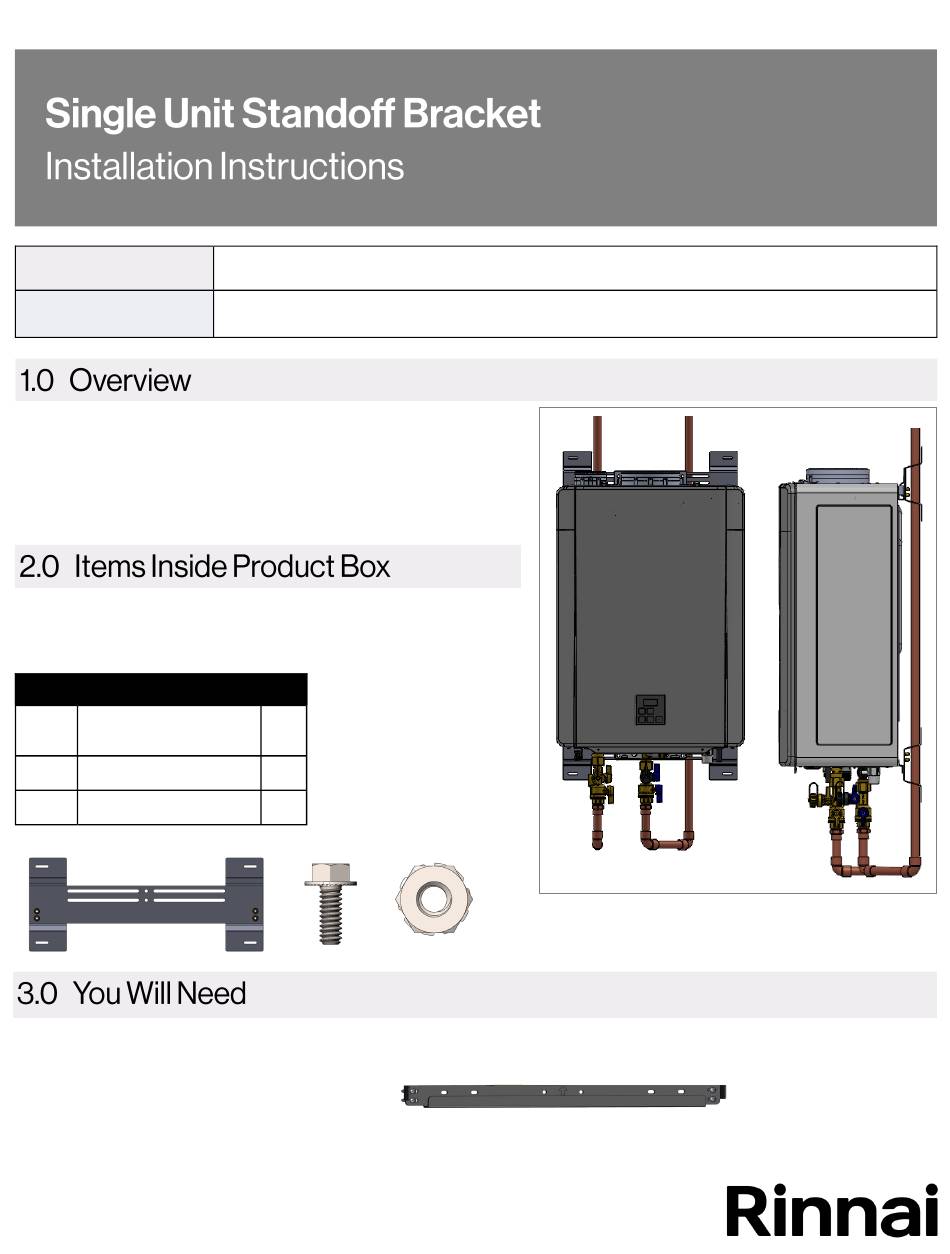 Single Unit Standoff Bracket
Installation Instructions

1.0 Overview

2.0 Items Inside Product Box

3.0 You Will Need

Rinnai