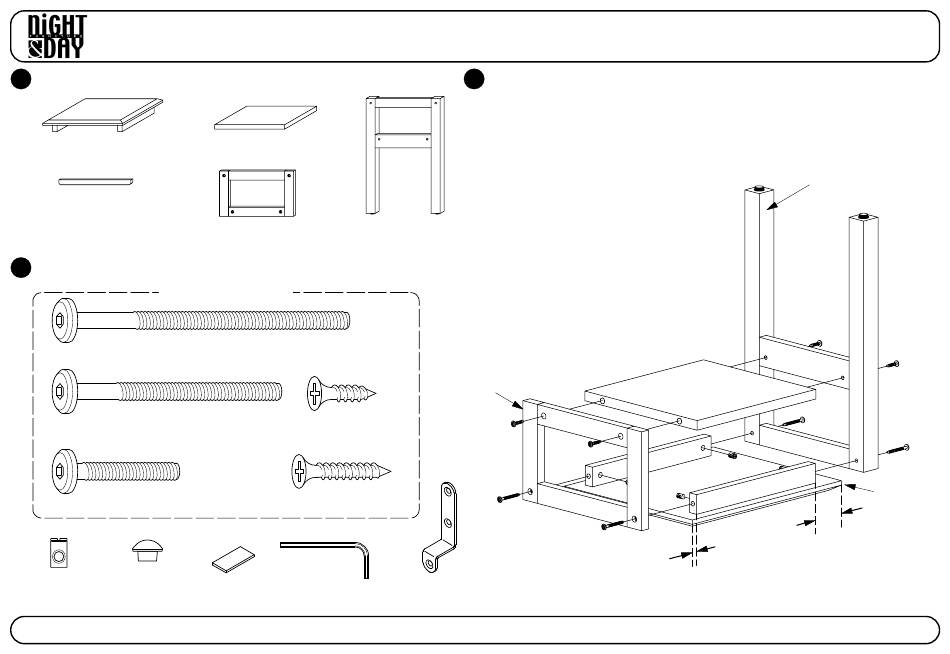 NiGHT & DAY