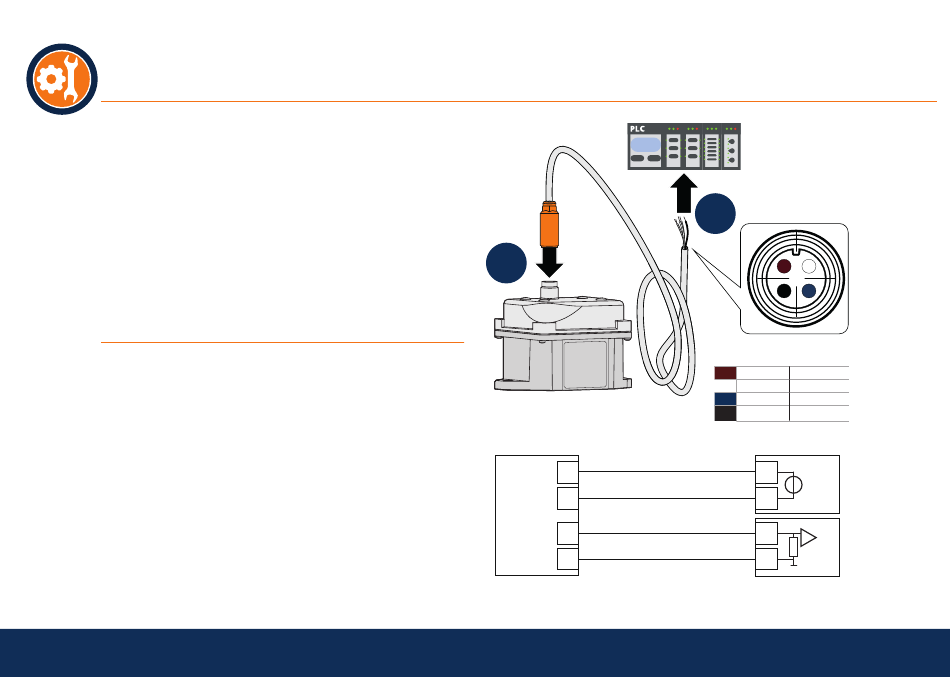 PLC