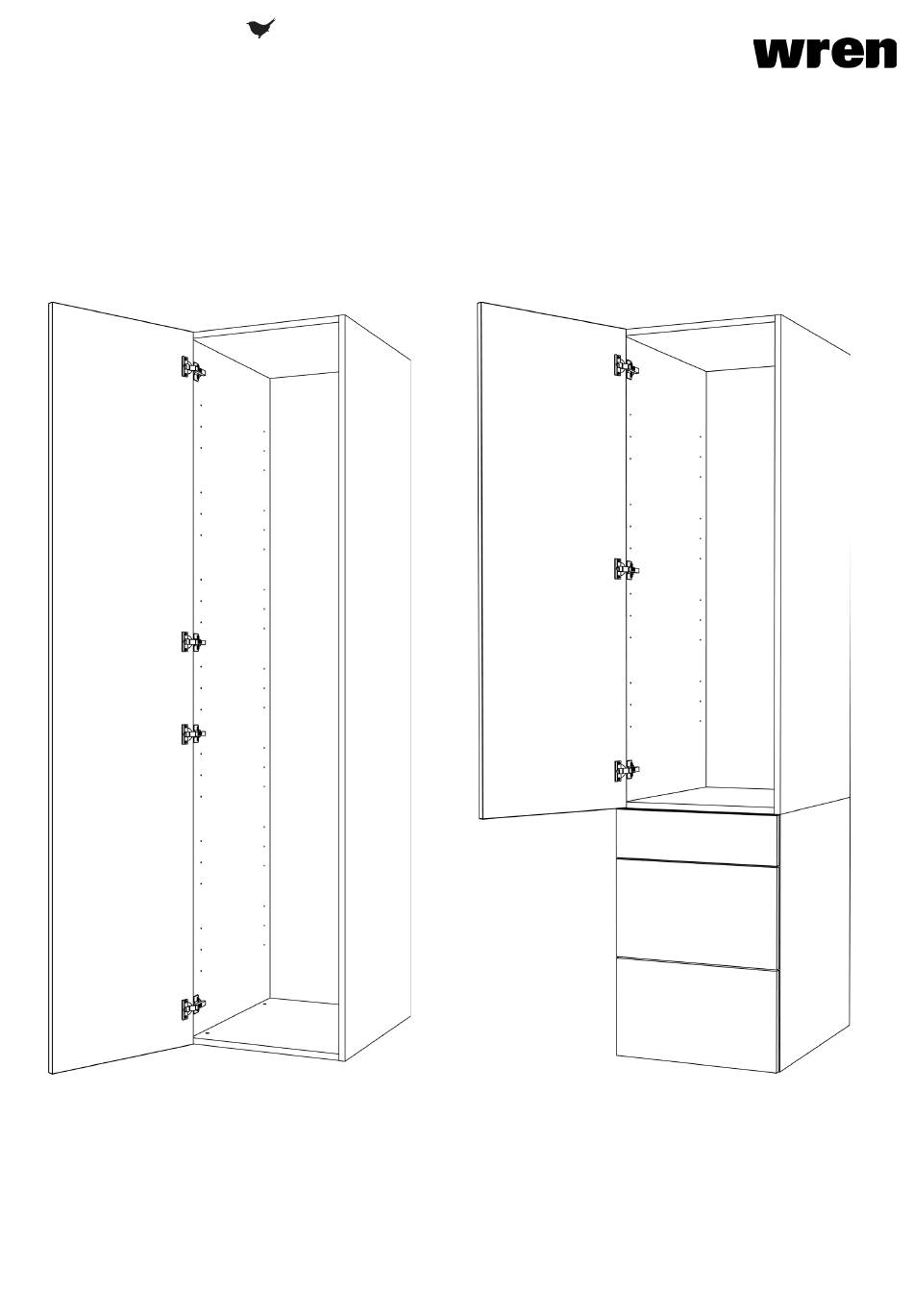 wren