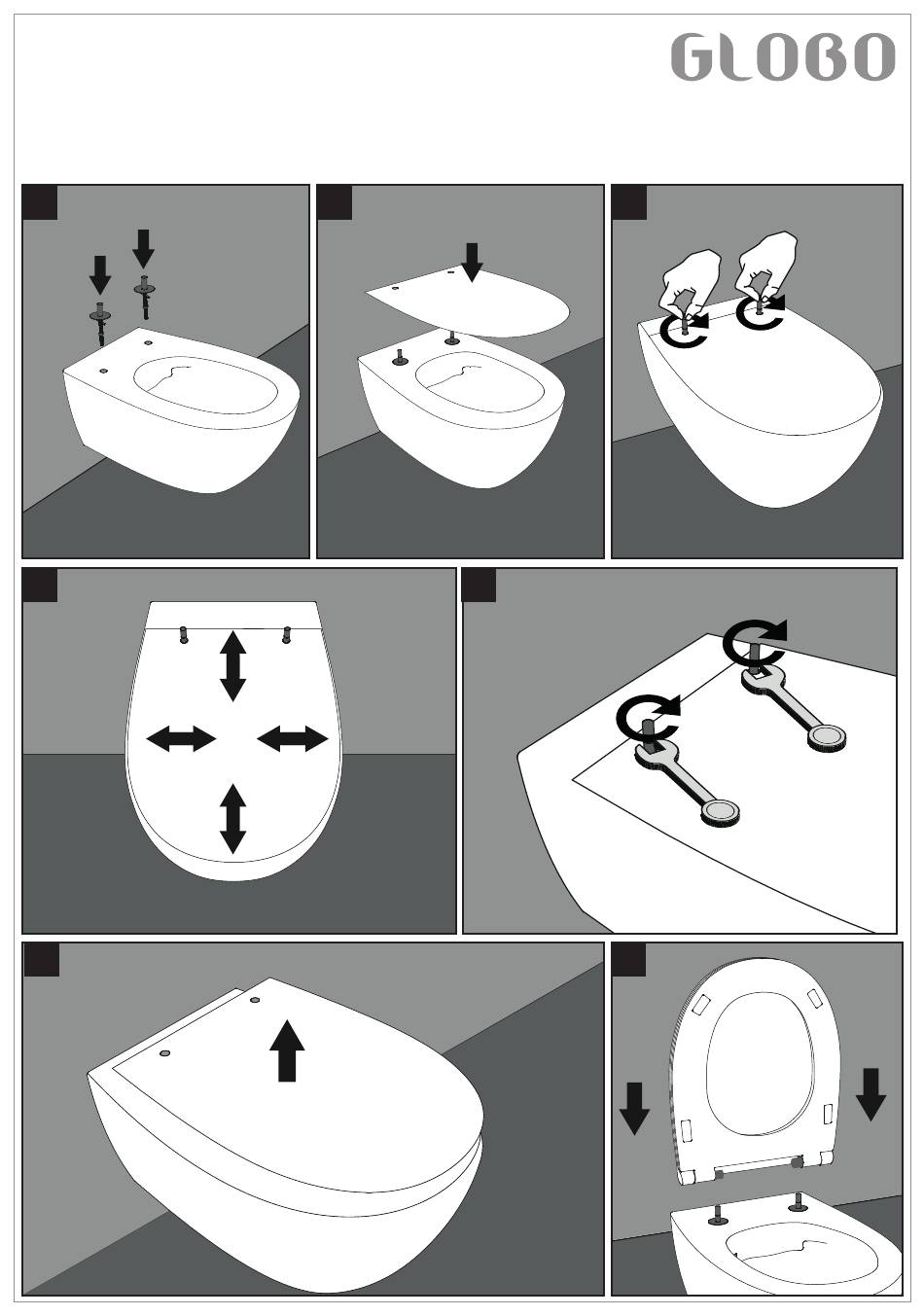 GLOBO