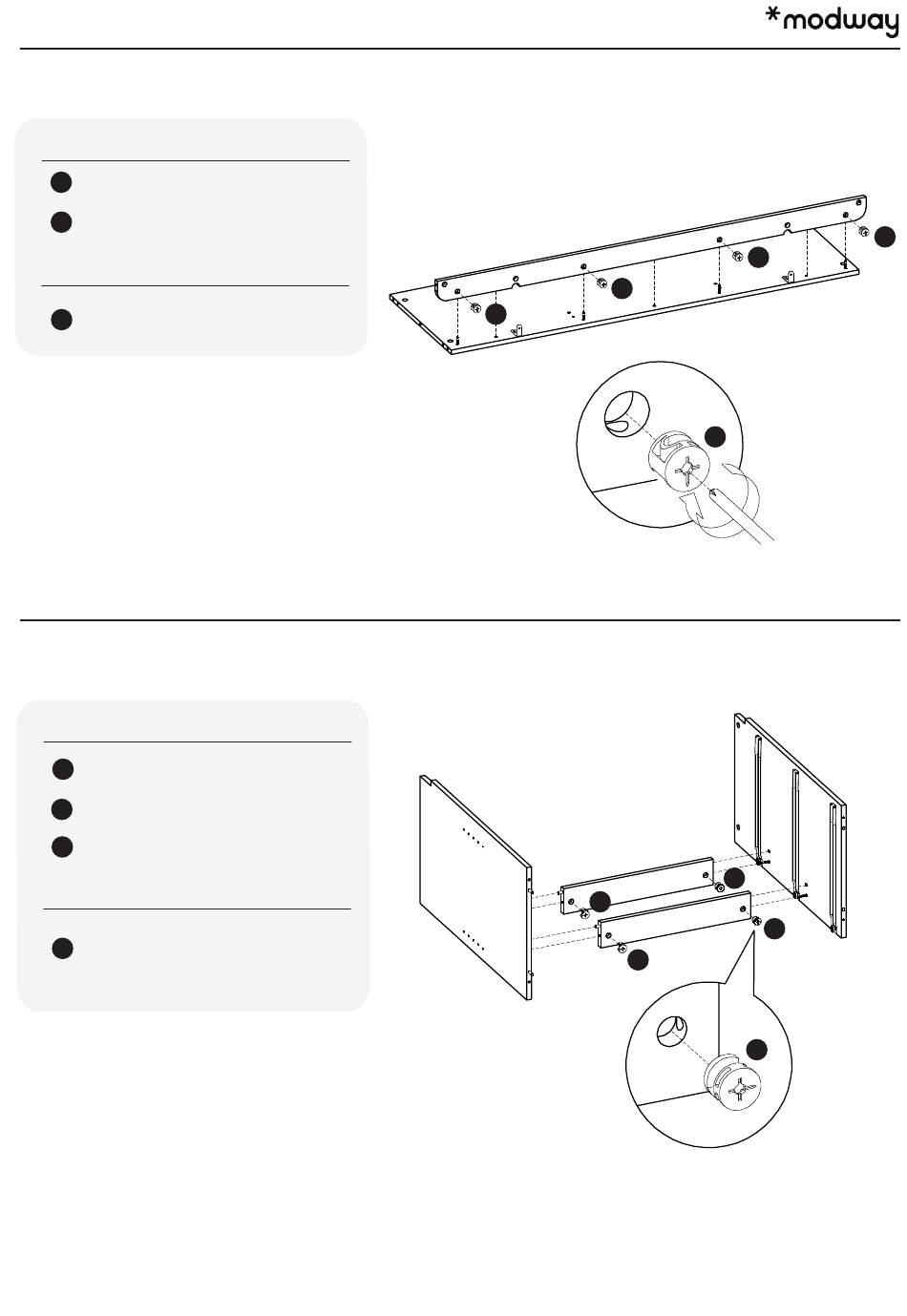 *modway