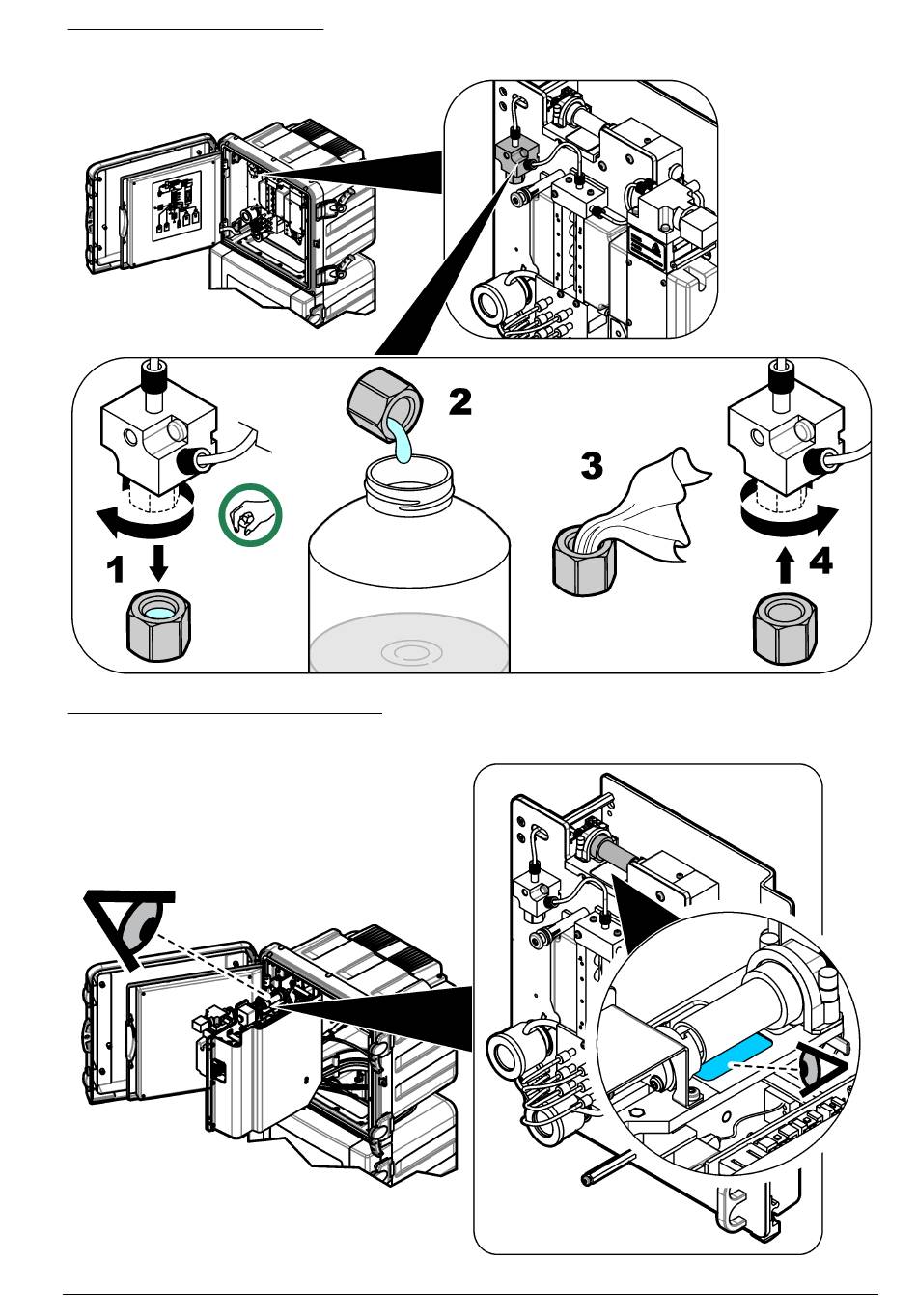 2

3

1

4