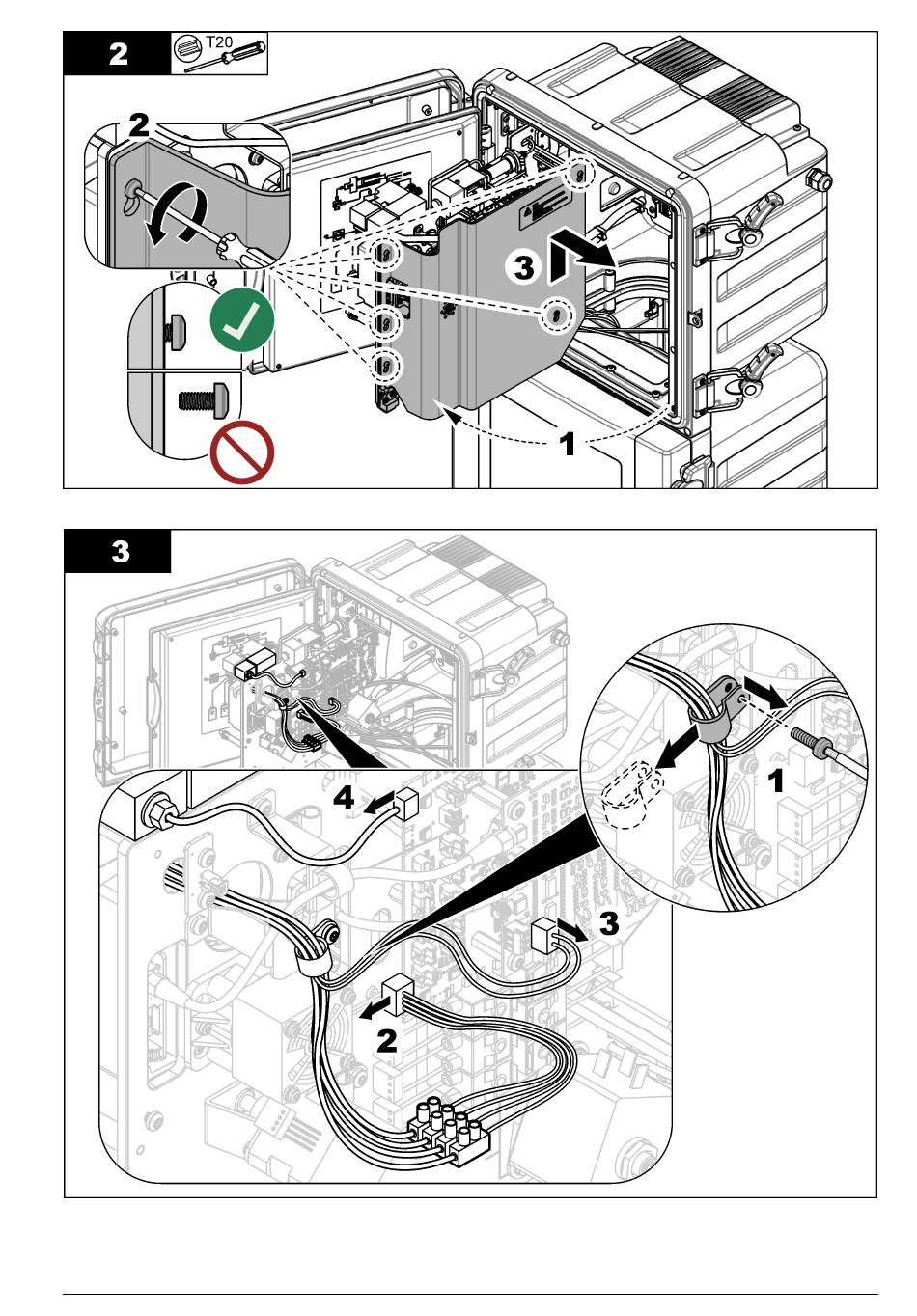 2

T20

2

3

1

3

4

1

3

2