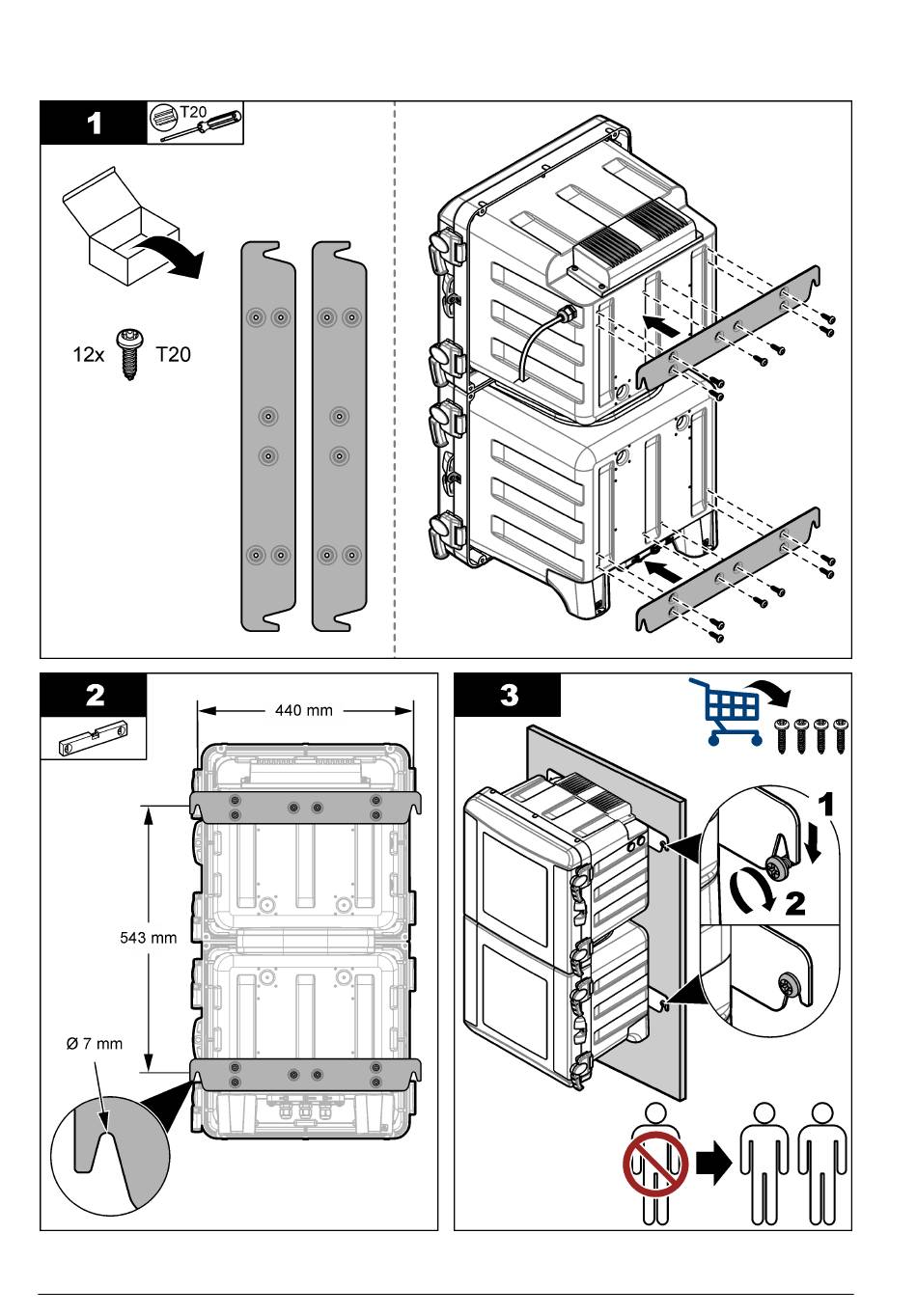 1
T20
12x
T20

2
440 mm
543 mm
Ø 7 mm

3
1
2