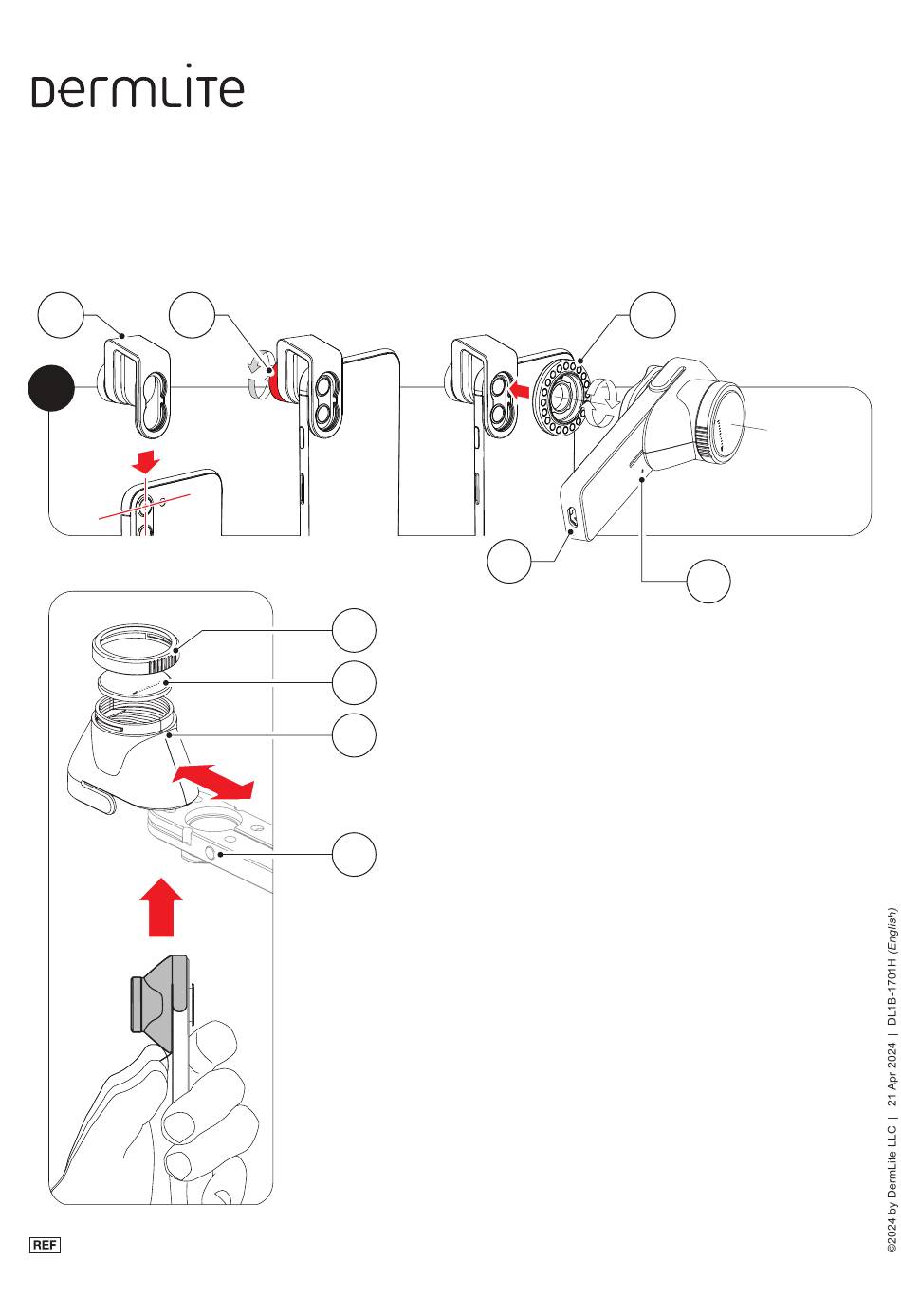 DermLite

REF

©2024 by DermLite LLC | 21 Apr 2024 | DL1B-1701H (English)