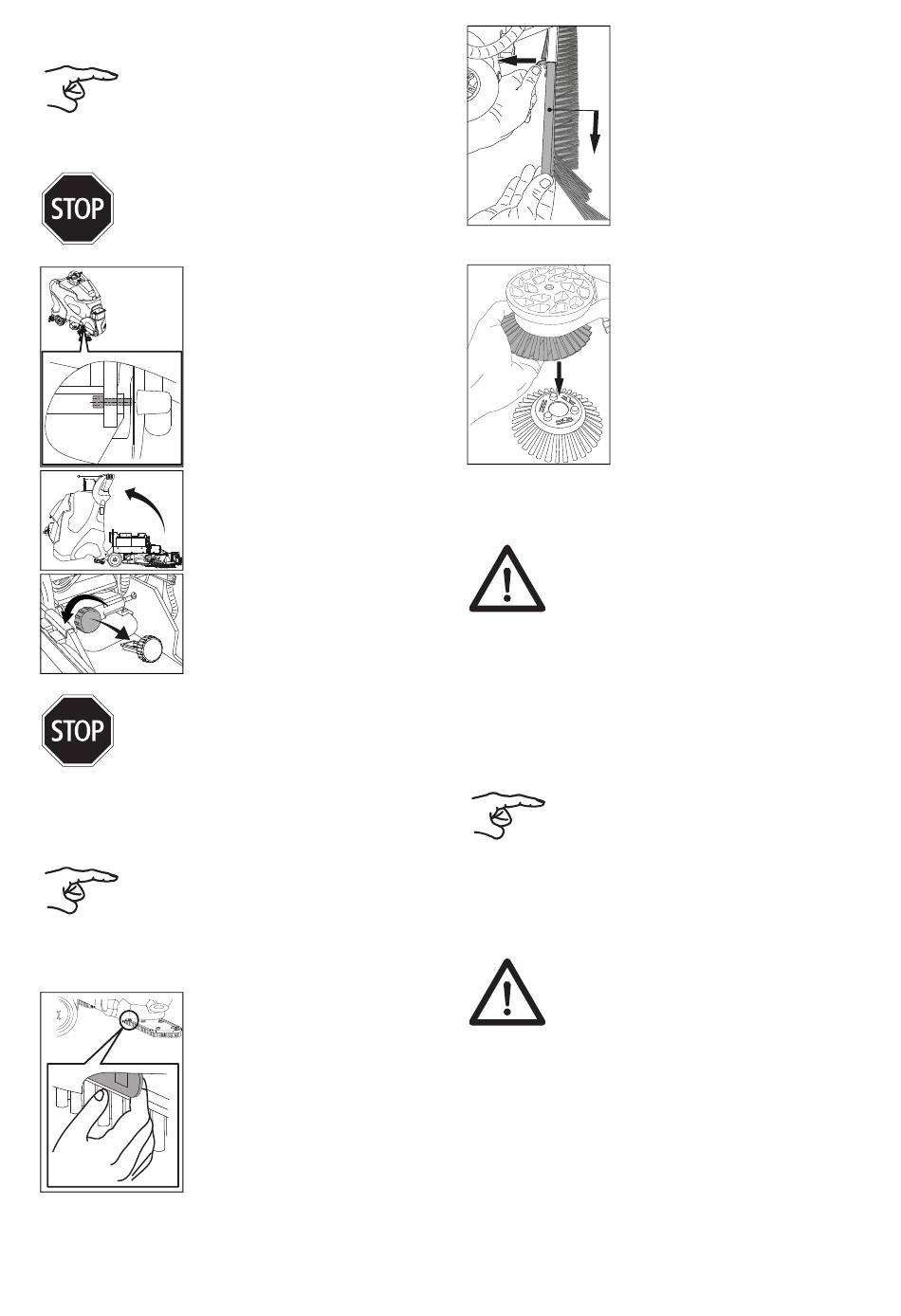 STOP

STOP